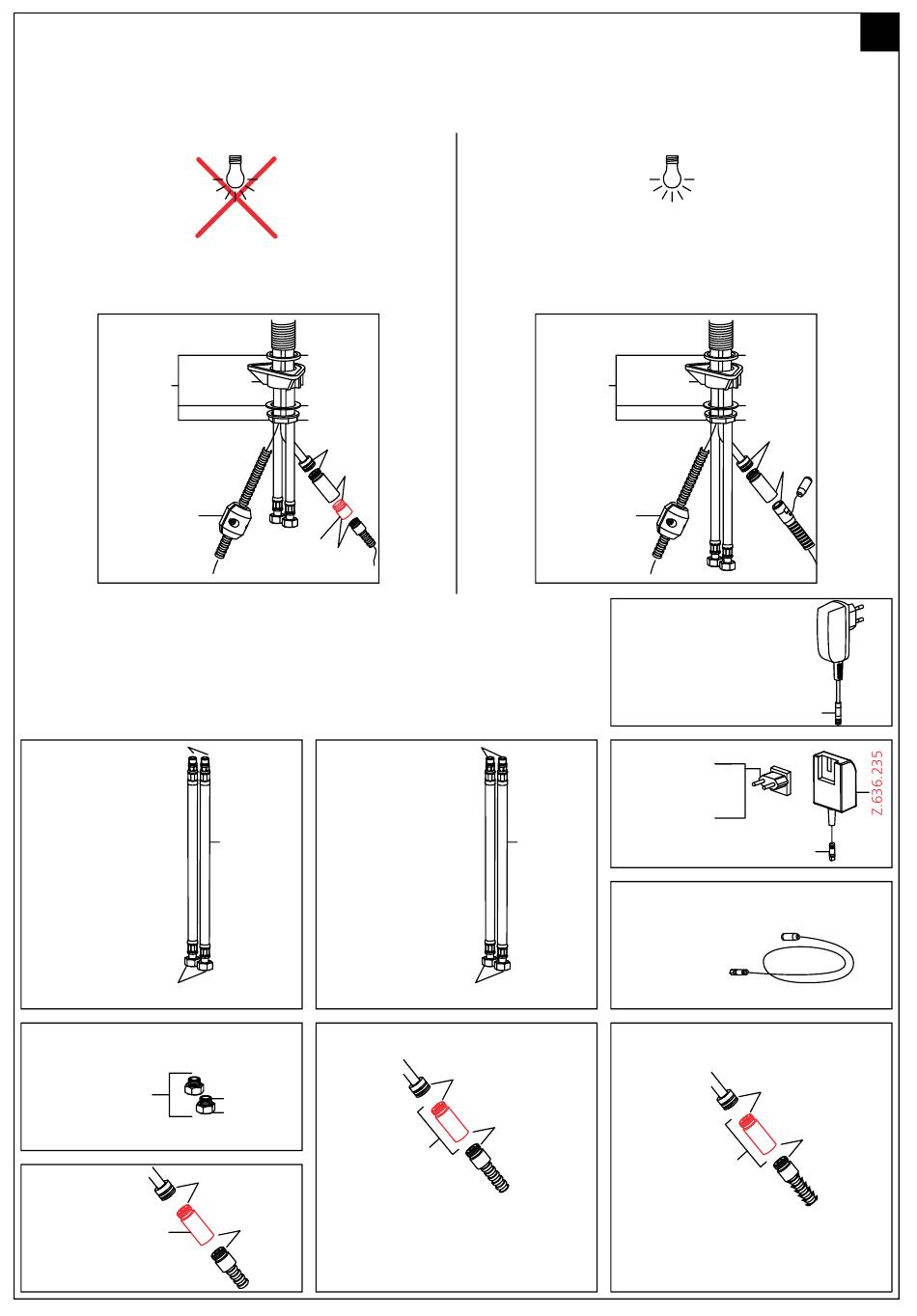 Z.636.235