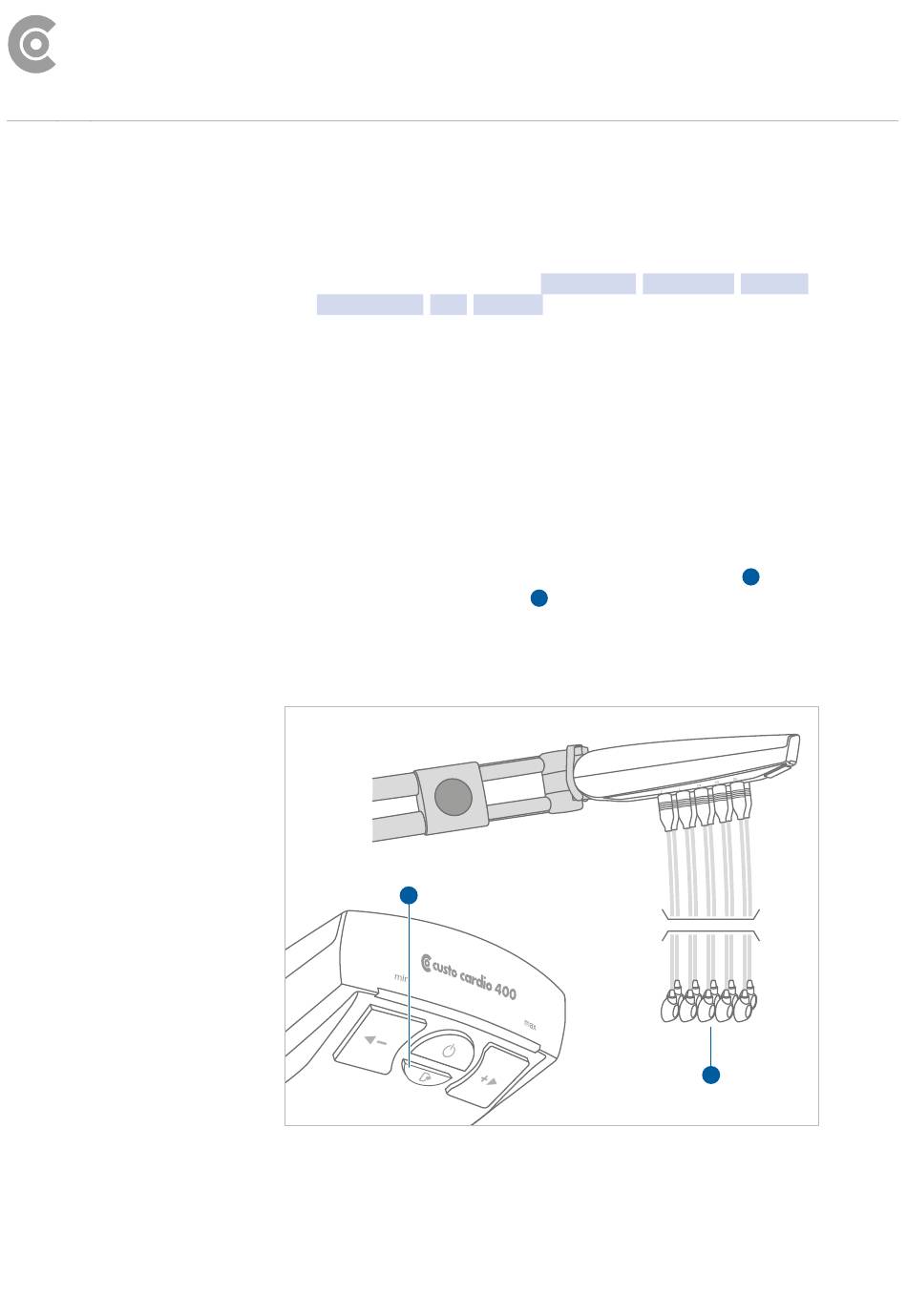 custo cardio 400

min

max