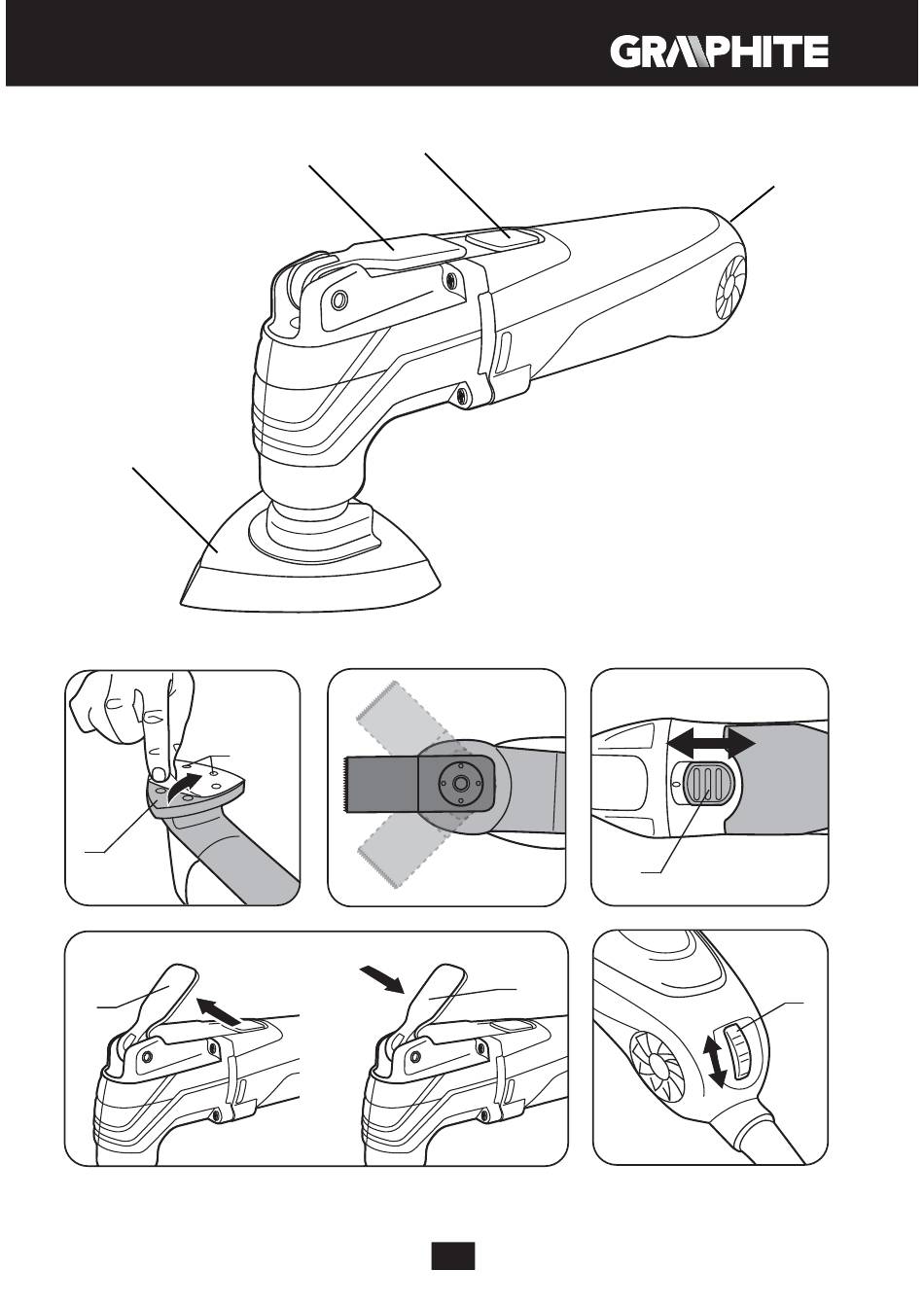 GRAPHITE