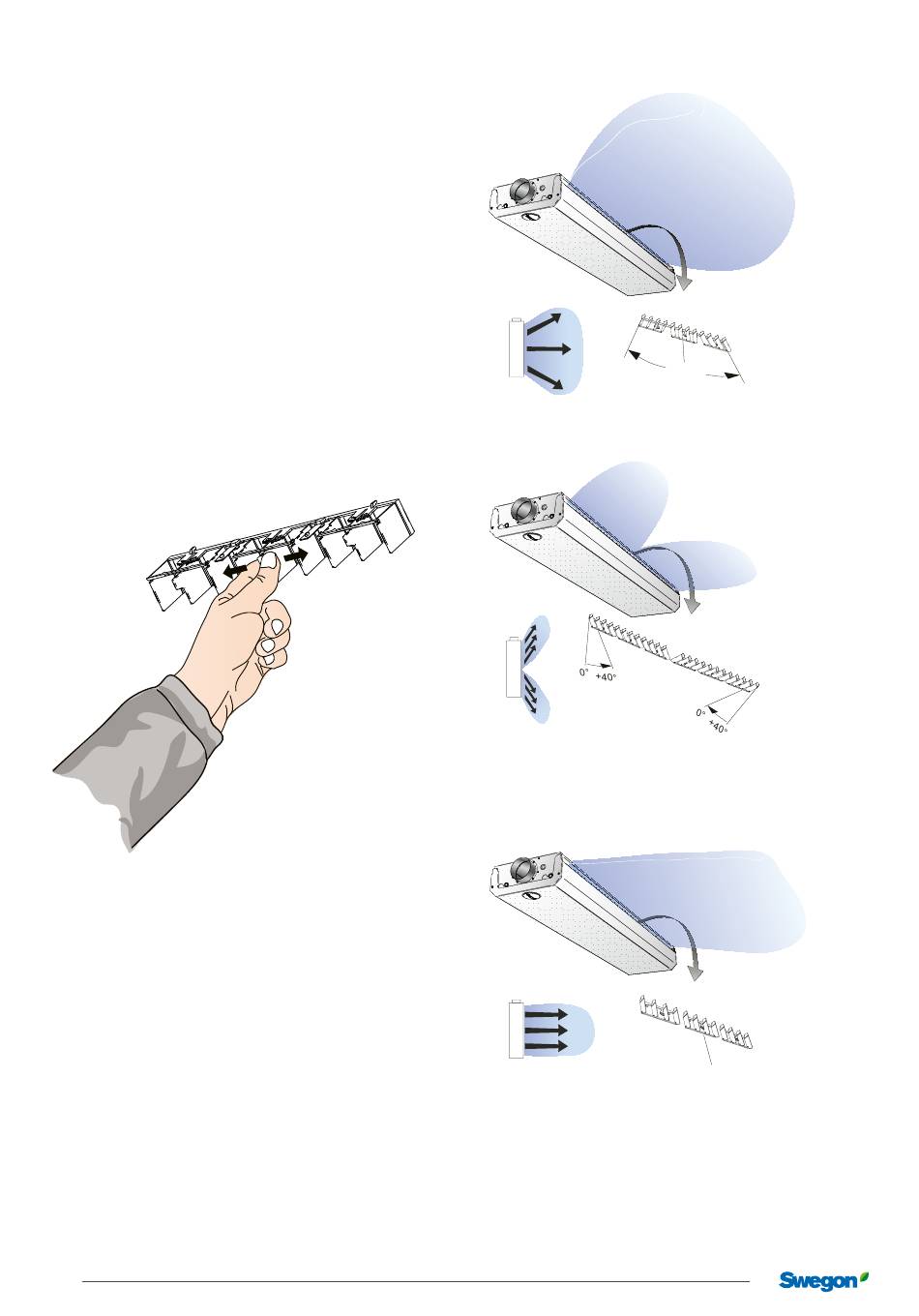 0°
+40°
0°
+40°

Swegon