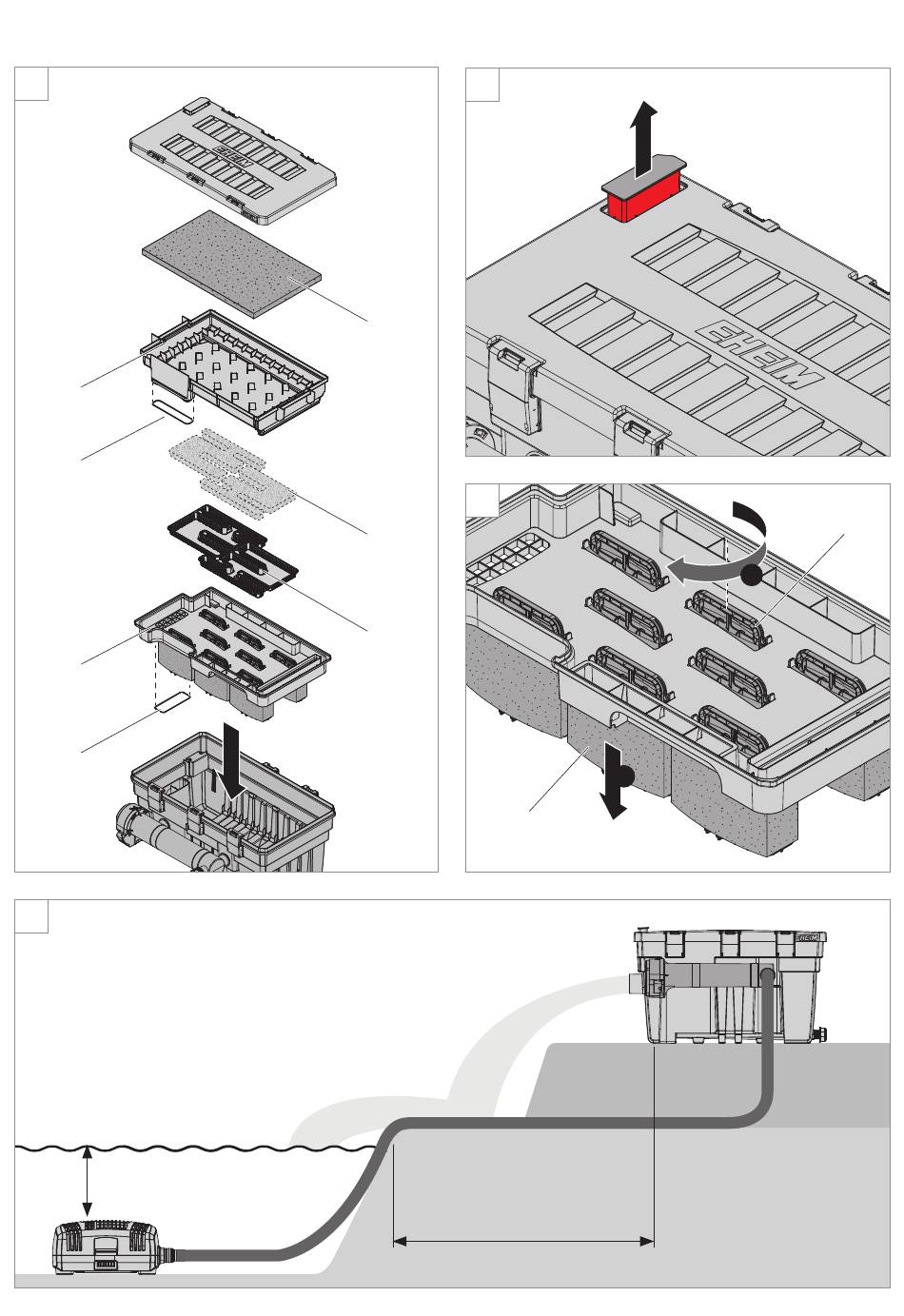 EHEIM

EHEIM

EHEIM