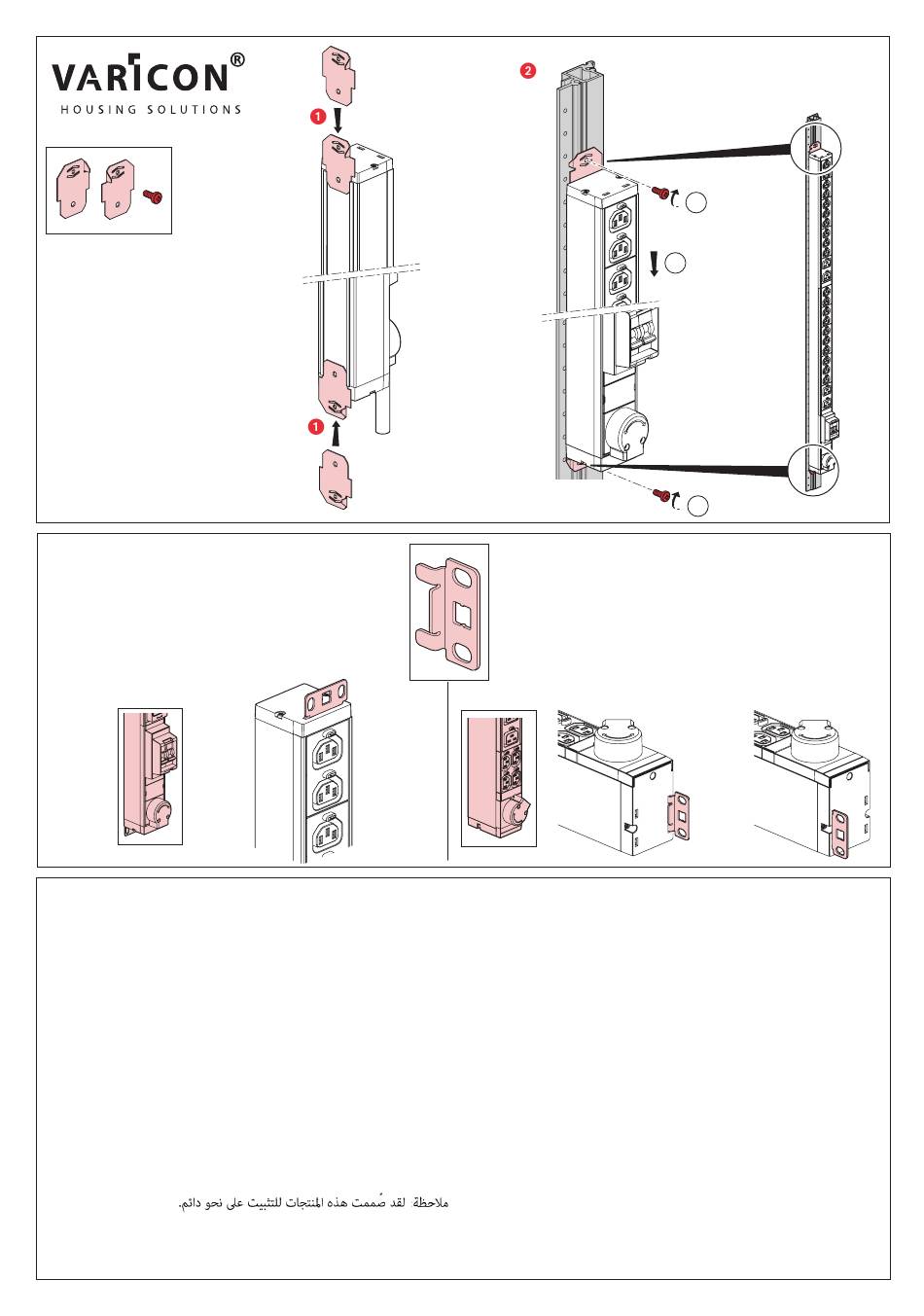 VARICON®
HOUSING SOLUTIONS

1
1
2

ملاحظة لقد صُممت هذه المنتجات للتثبيت على نحو دائم.