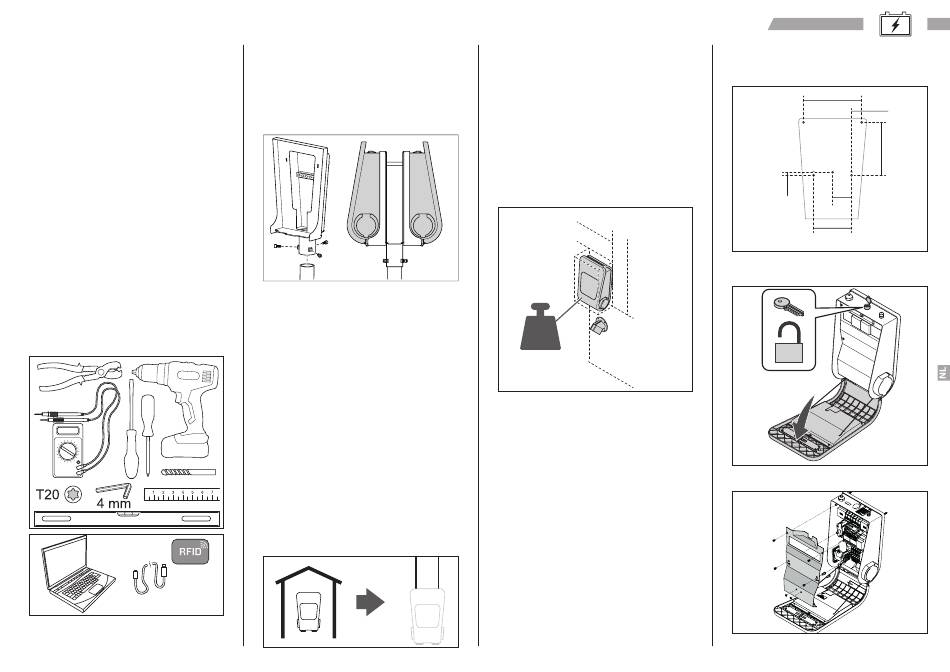 T20

4 mm

RFID

NL