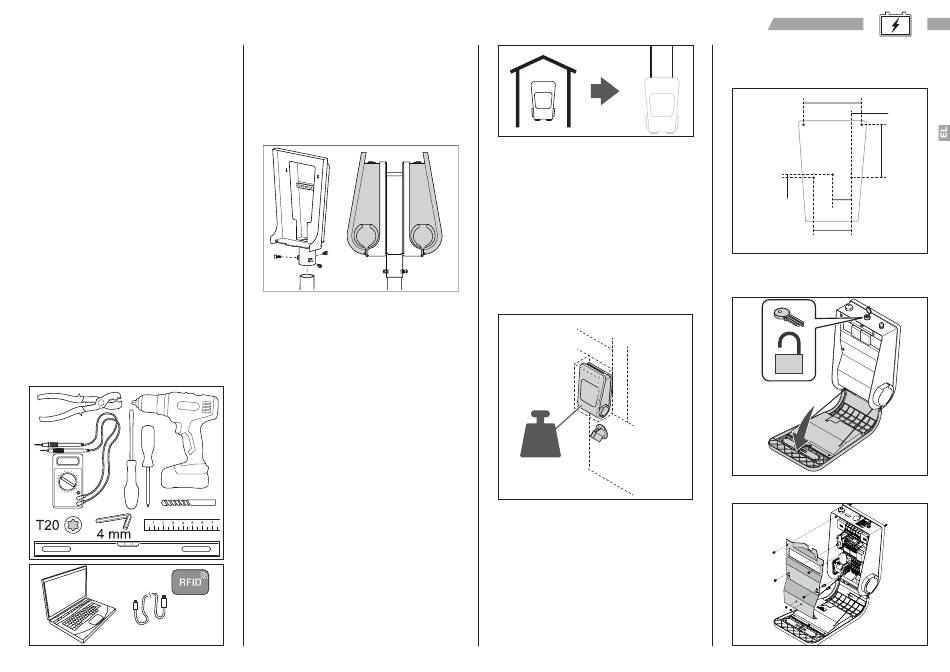 EL

T20

4 mm

RFID