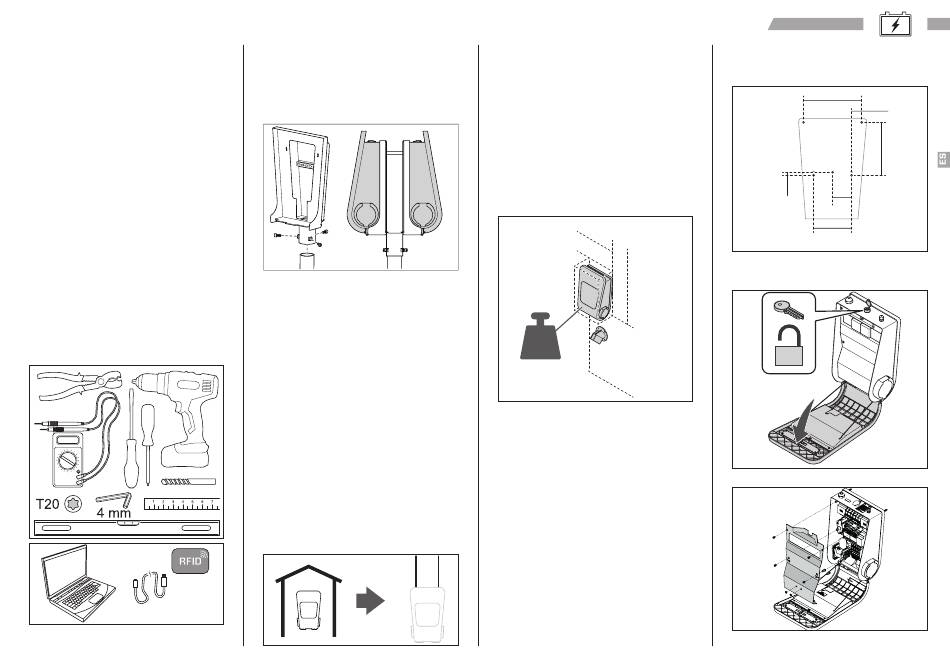 ES

T20

4 mm

RFID