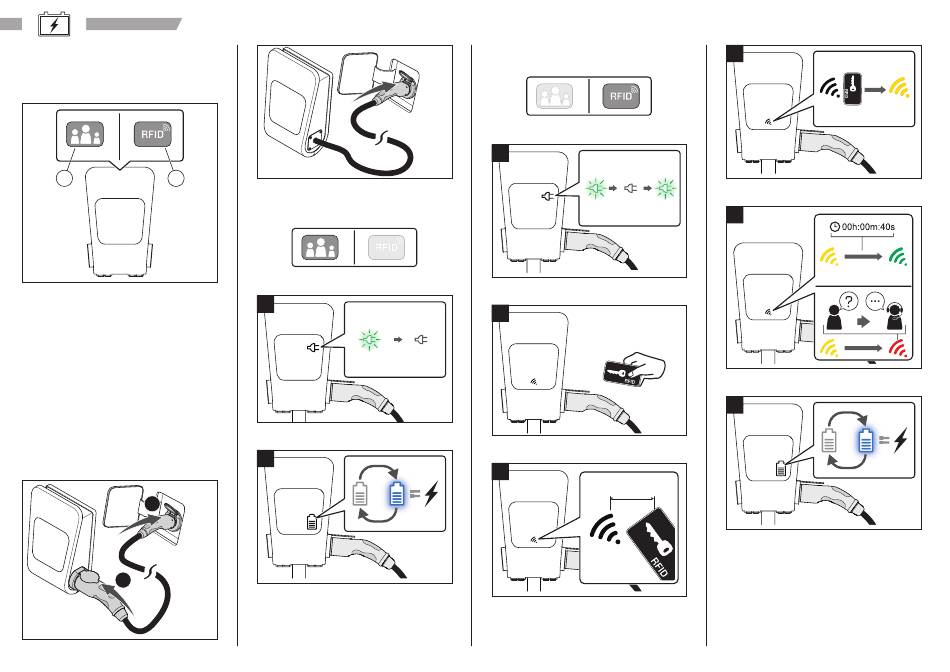 RFID

RFID

RFID

RFID

RFID

00h:00m:40s