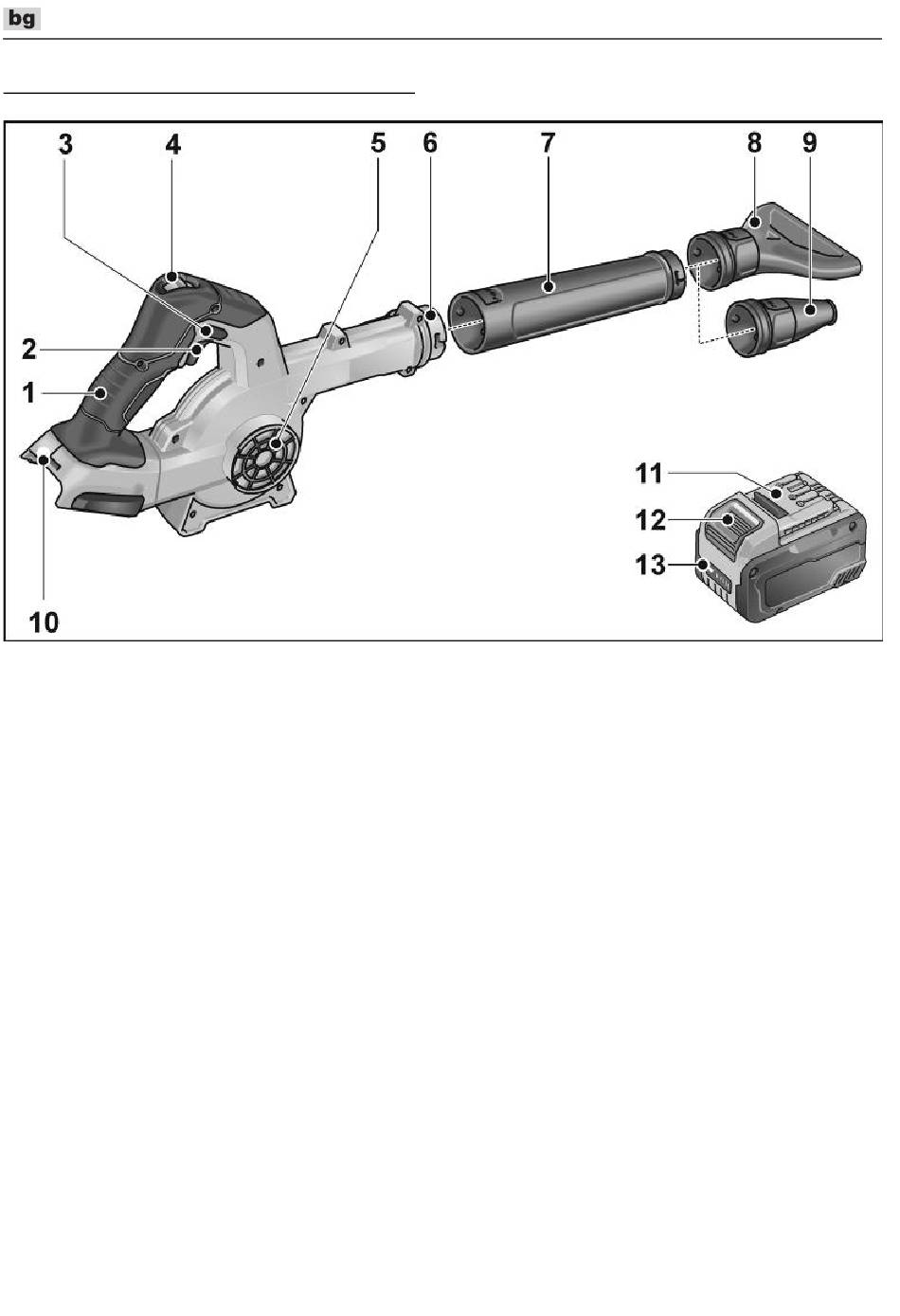 bg

3
4
5
6
7
8
9
2
1
10
11
12
13