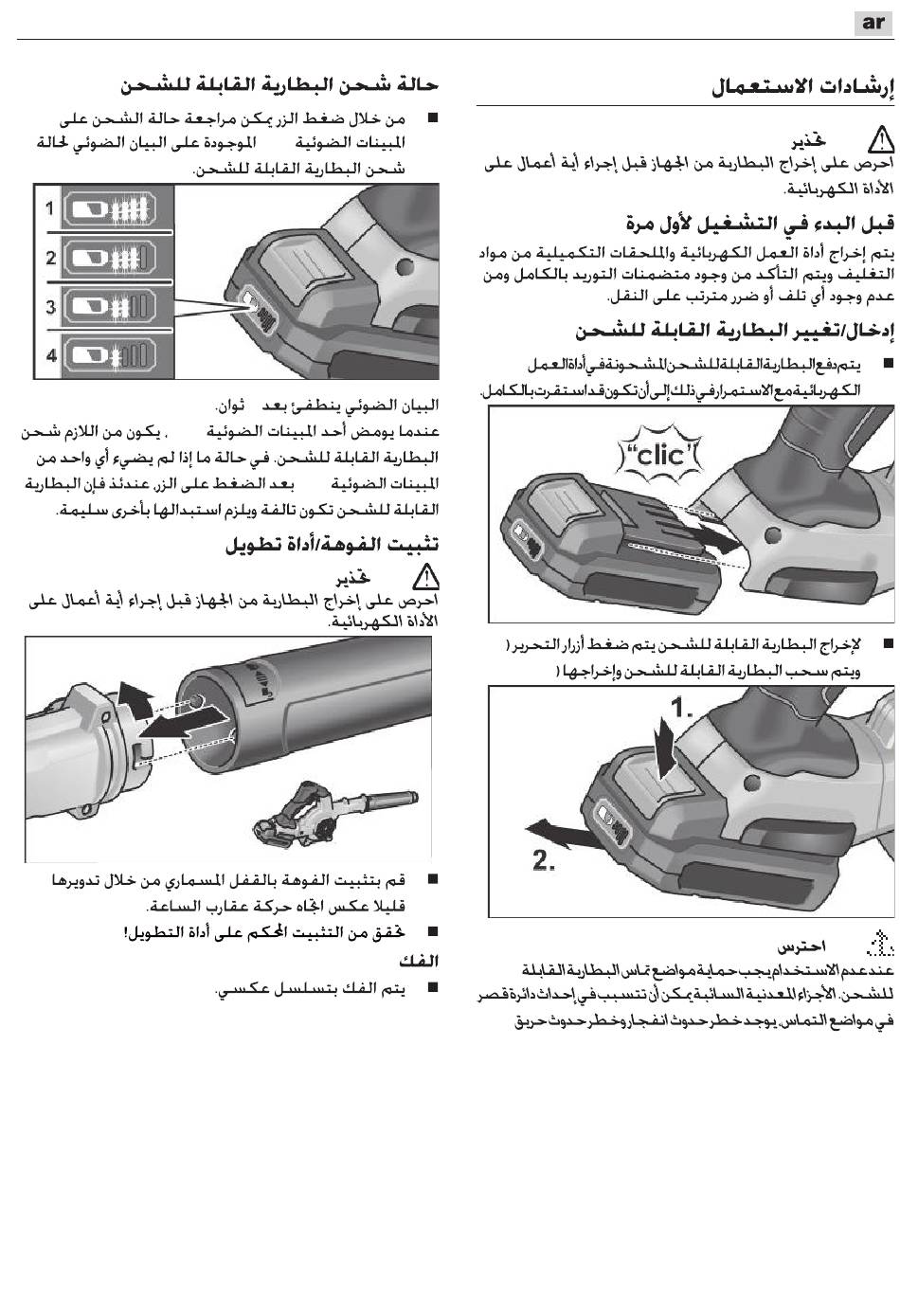 ar

إرشادات الاستعمال

تحذير
احرص على إخراج البطارية من الجهاز قبل إجراء أية أعمال على الأداة الكهربائية.

قبل البدء في التشغيل لأول مرة
يتم إخراج أداة العمل الكهربائية والملحقات التكميلية من مواد التغليف ويتم التأكد من وجود متضمنات التوريد بالكامل ومن عدم وجود أي تلف أو ضرر مترتب على النقل.

إدخال/تغيير البطارية القابلة للشحن
■ يتم دفع البطارية القابلة للشحن المشحونة في أداة العمل الكهربائية مع الاستمرار في ذلك إلى أن تكون قد استقرت بالكامل.

"clic"

■ لإخراج البطارية القابلة للشحن يتم ضغط أزرار التحرير ( ويتم سحب البطارية القابلة للشحن وإخراجها (

1.
2.

احترس
عند عدم الاستخدام يجب حماية مواضع تماس البطارية القابلة للشحن. الأجزاء المعدنية السائبة يمكن أن تتسبب في إحداث دائرة قصر في مواضع التماس. يوجد خطر حدوث انفجار وخطر حدوث حريق

حالة شحن البطارية القابلة للشحن
■ من خلال ضغط الزر يمكن مراجعة حالة الشحن على المبينات الضوئية الموجودة على البيان الضوئي لحالة شحن البطارية القابلة للشحن.

1
2
3
4

البيان الضوئي ينطفئ بعد ثوان.
عندما يومض أحد المبينات الضوئية ، يكون من اللازم شحن البطارية القابلة للشحن. في حالة ما إذا لم يضيء أي واحد من المبينات الضوئية بعد الضغط على الزر، عندئذ فإن البطارية القابلة للشحن تكون تالفة ويلزم استبدالها بأخرى سليمة.

تثبيت الفوهة/أداة تطويل

تحذير
احرص على إخراج البطارية من الجهاز قبل إجراء أية أعمال على الأداة الكهربائية.

■ قم بتثبيت الفوهة بالقفل المسماري من خلال تدويرها قليلا عكس اتجاه حركة عقارب الساعة.
■ تحقق من التثبيت المحكم على أداة التطويل!

الفك
■ يتم الفك بتسلسل عكسي.