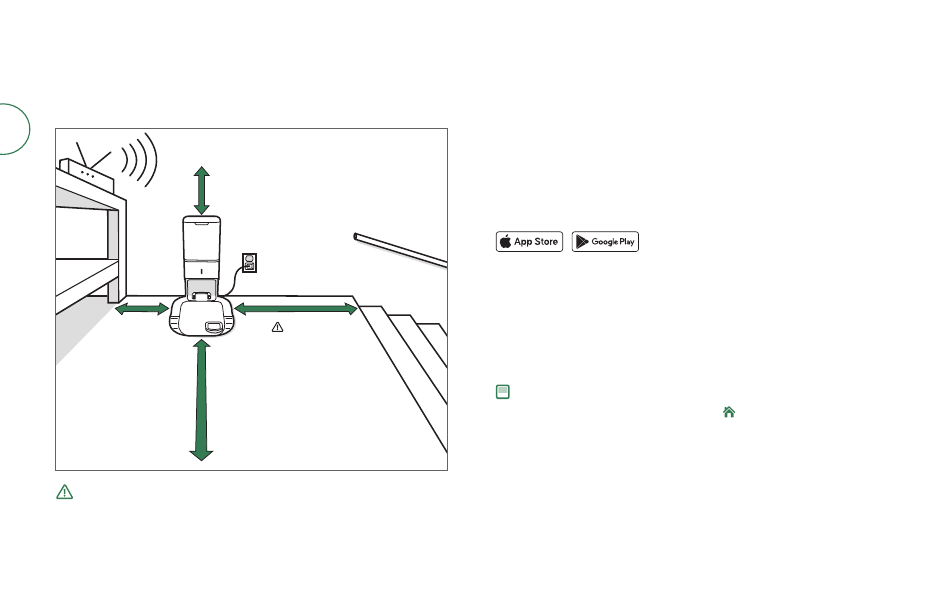 App Store

Google Play