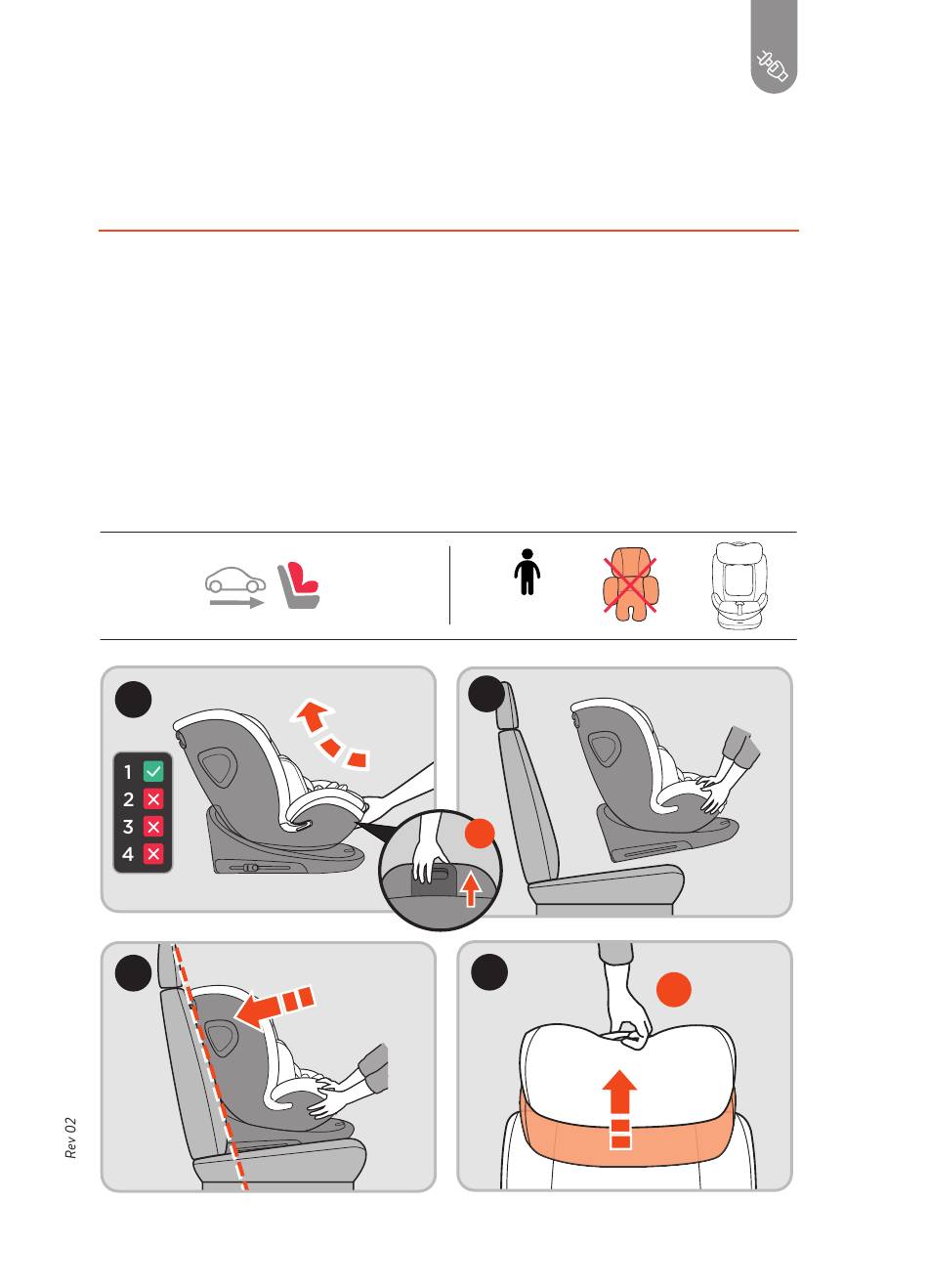 1
2
3
4

Rev 02