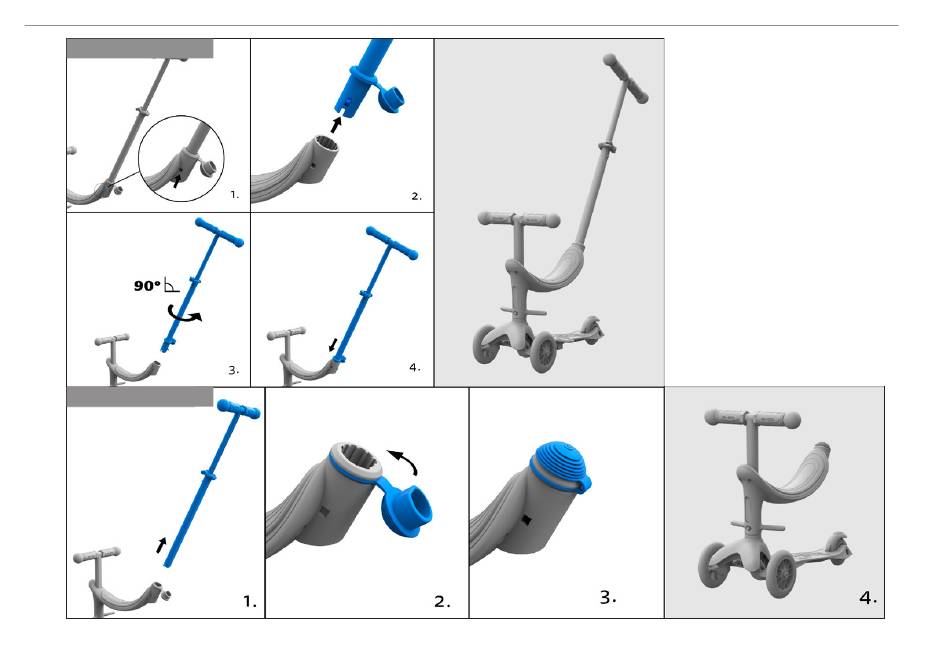 1.

2.

90°

3.

4.

1.

2.

3.

4.