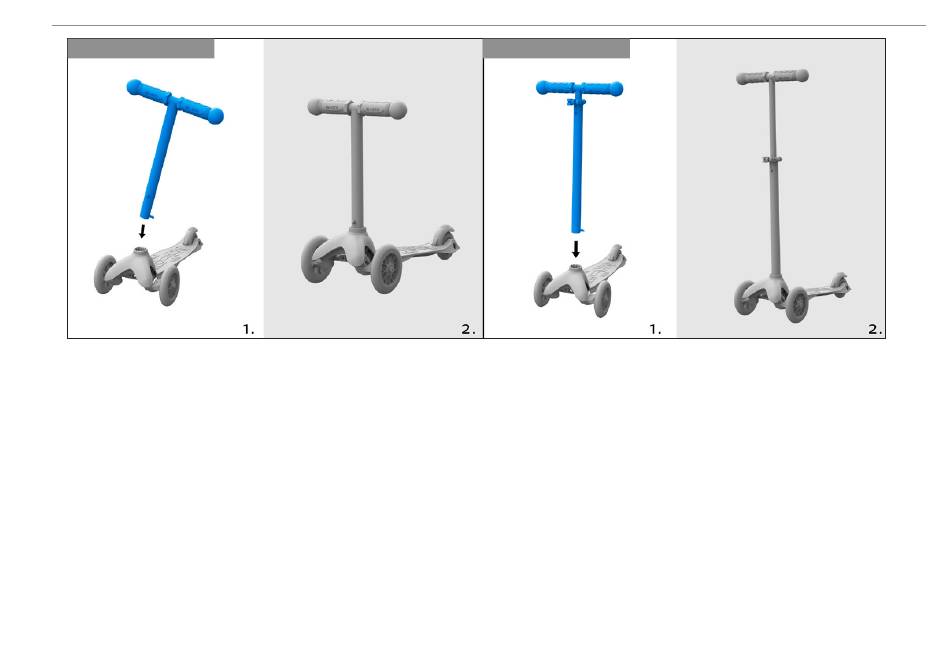 1.

2.

1.

2.