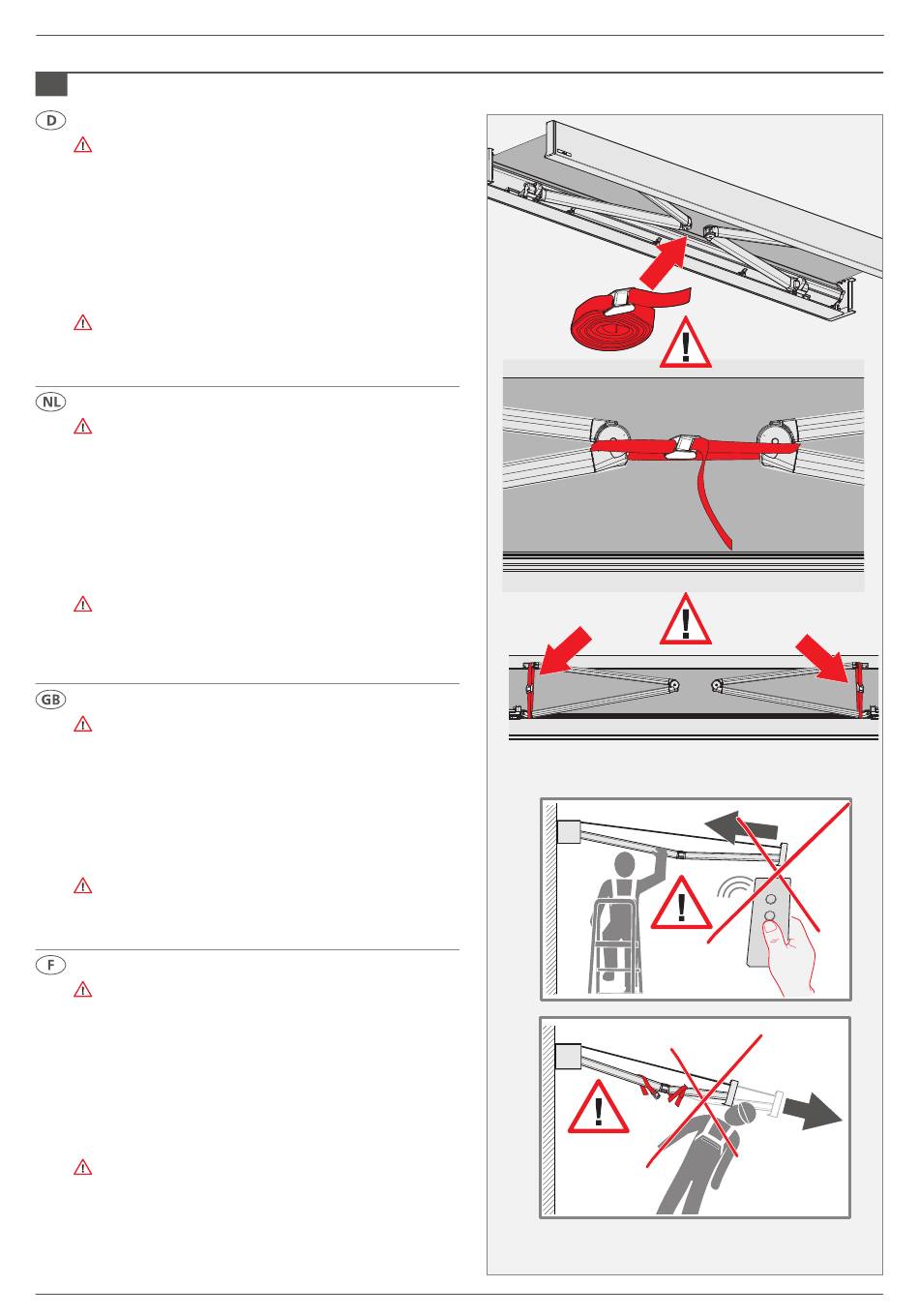 D

NL

GB

F