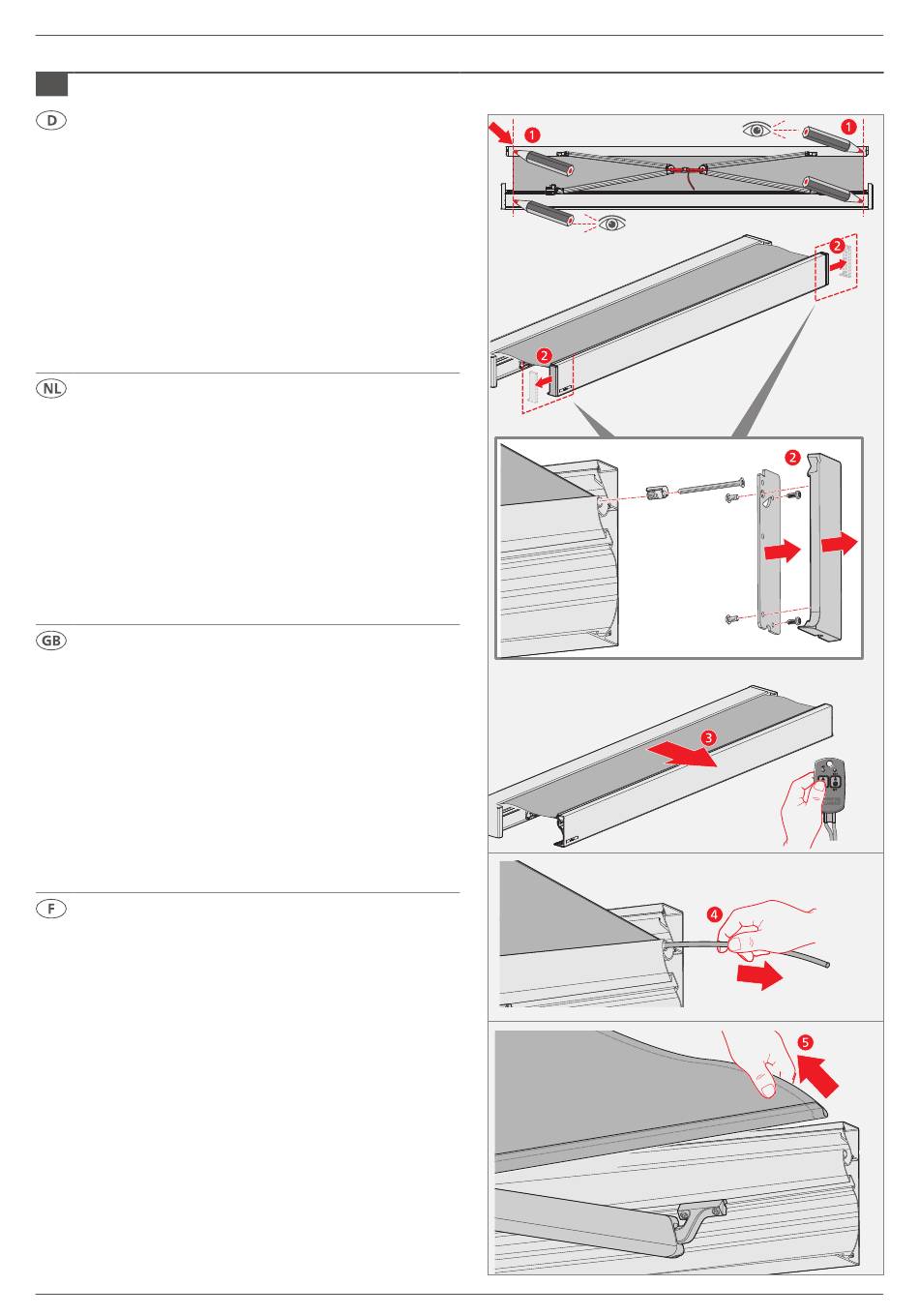 D

NL

GB

F

1

1

2

2

2

3

4

5