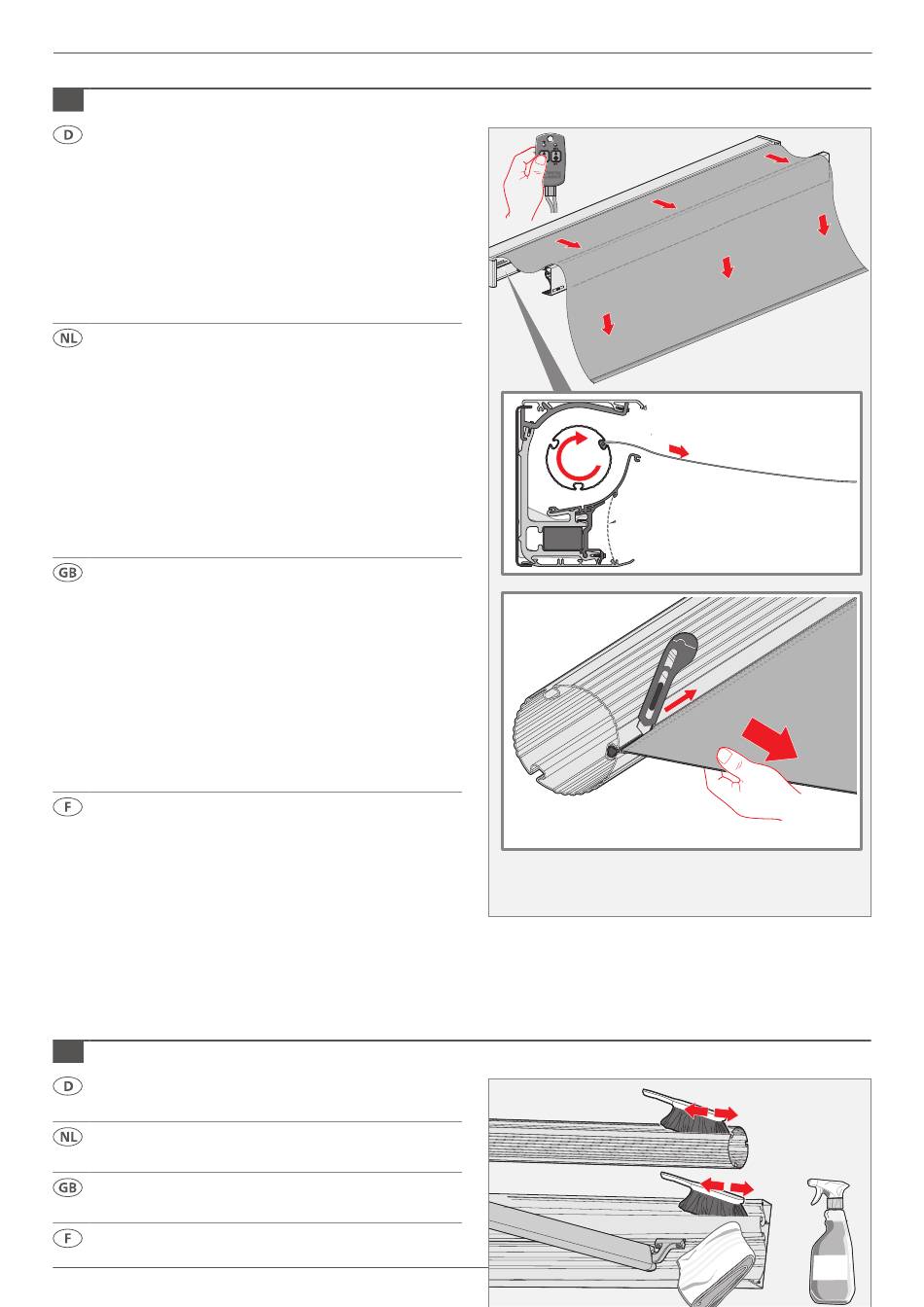 D

NL

GB

F

D

NL

GB

F