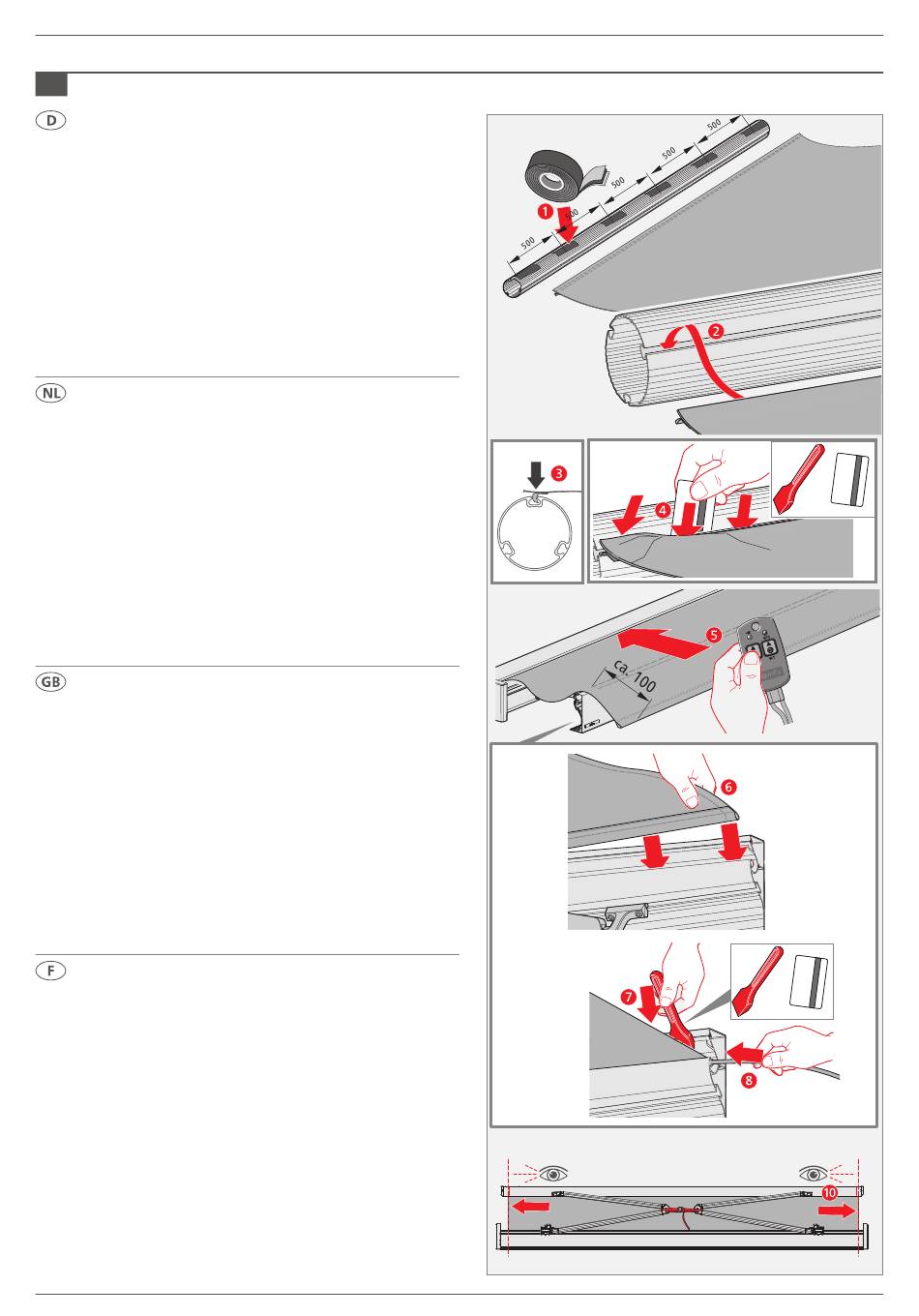 D

NL

GB

F

500
500
500
500
500
1
2
3
4
5
ca. 100
6
7
8
10