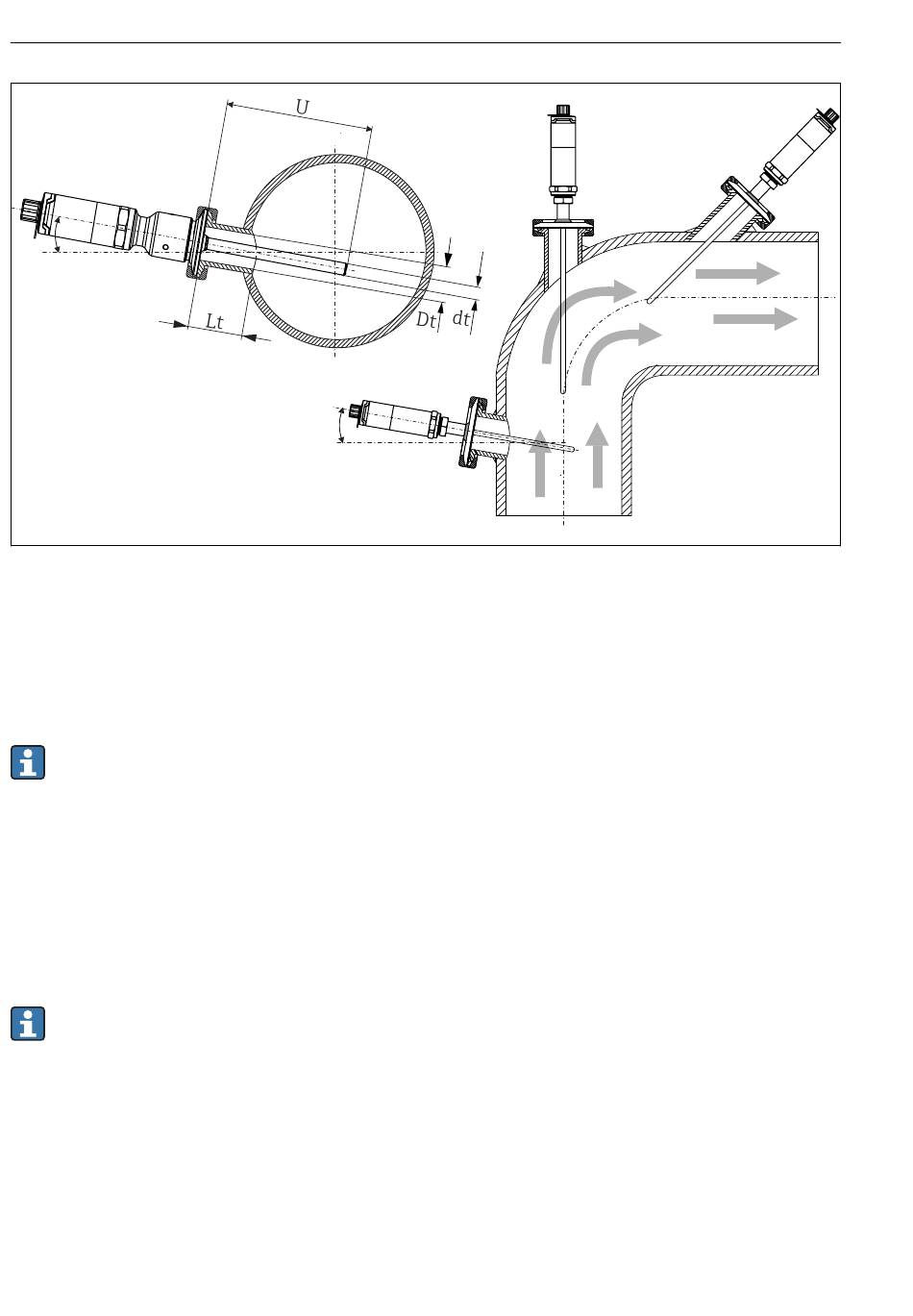 U

Lt

Dt

dt