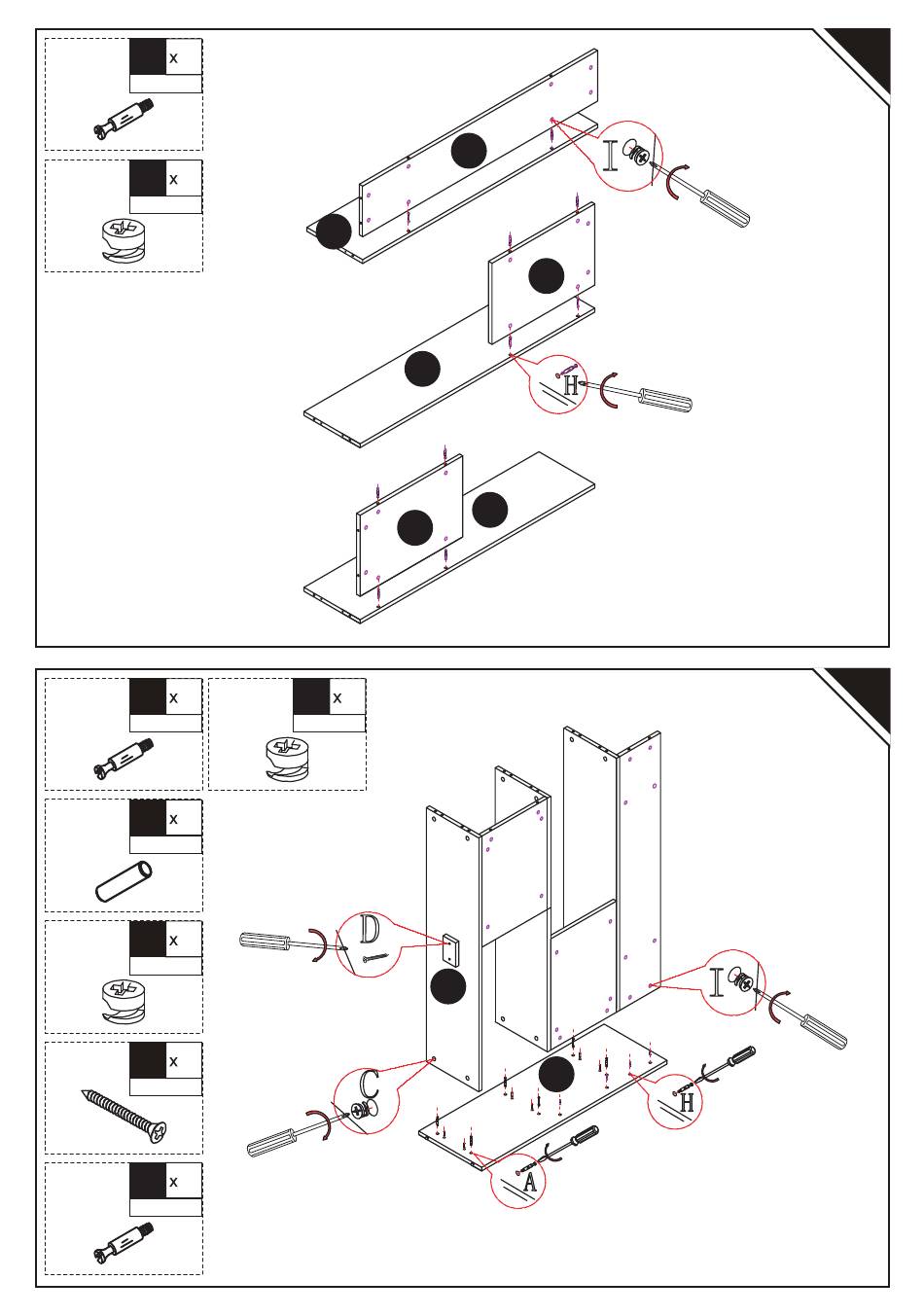 x

x

I

H

x

x

x

x

x

x

D

I

C

H

A