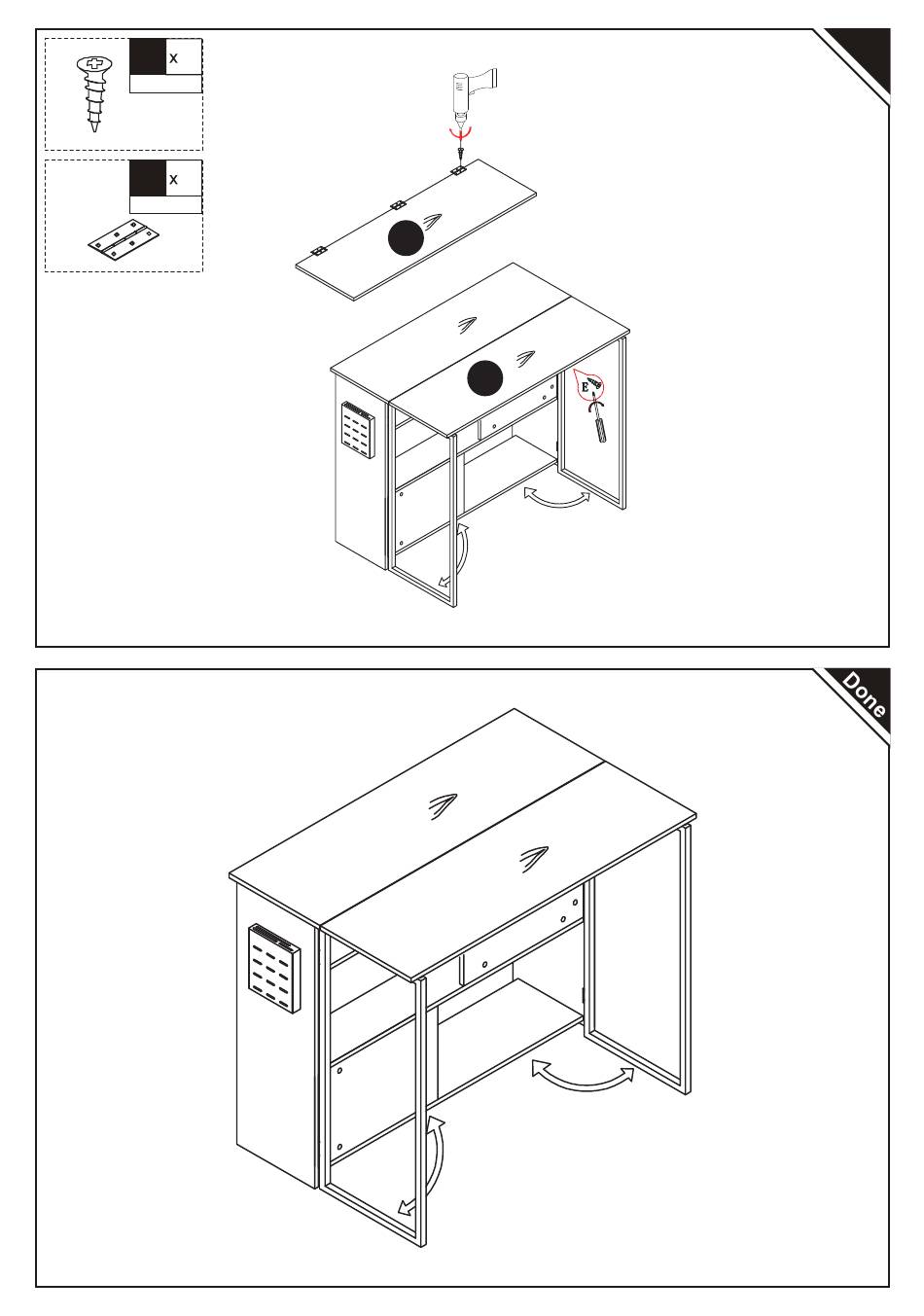 x

x

E

Done