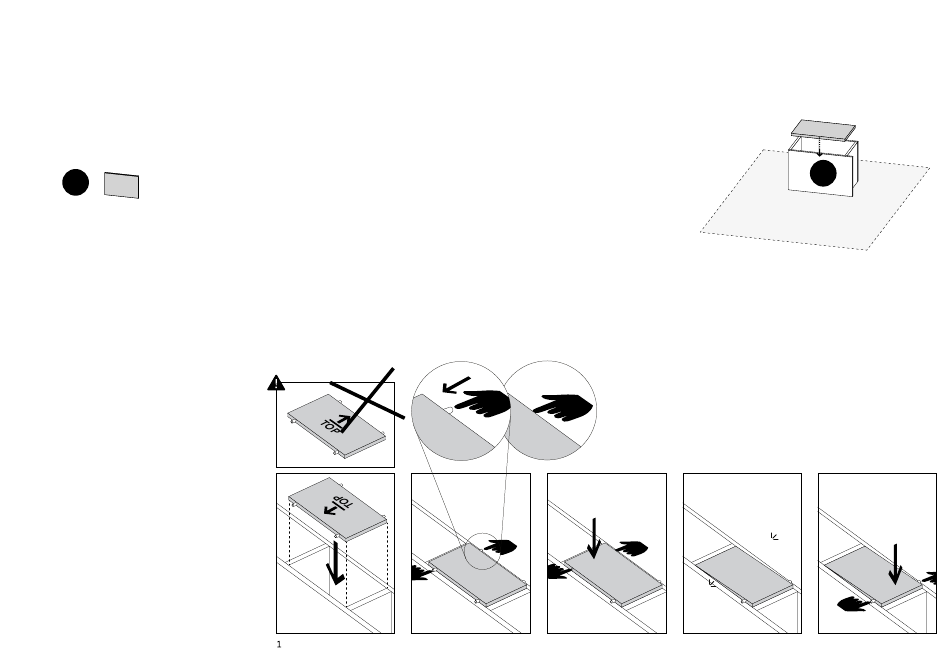 TOP

TOP

1