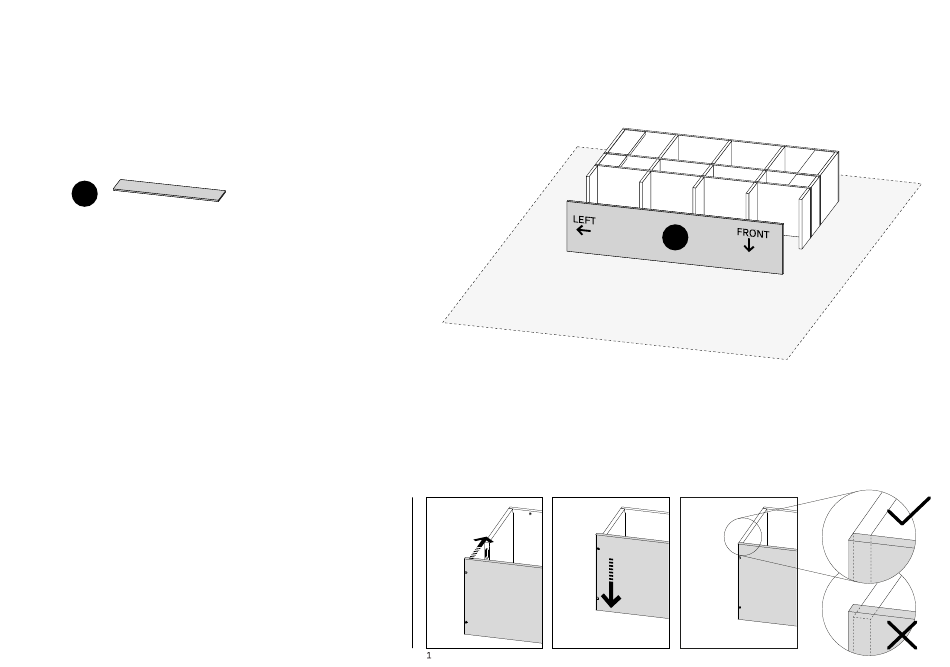 LEFT
FRONT
1