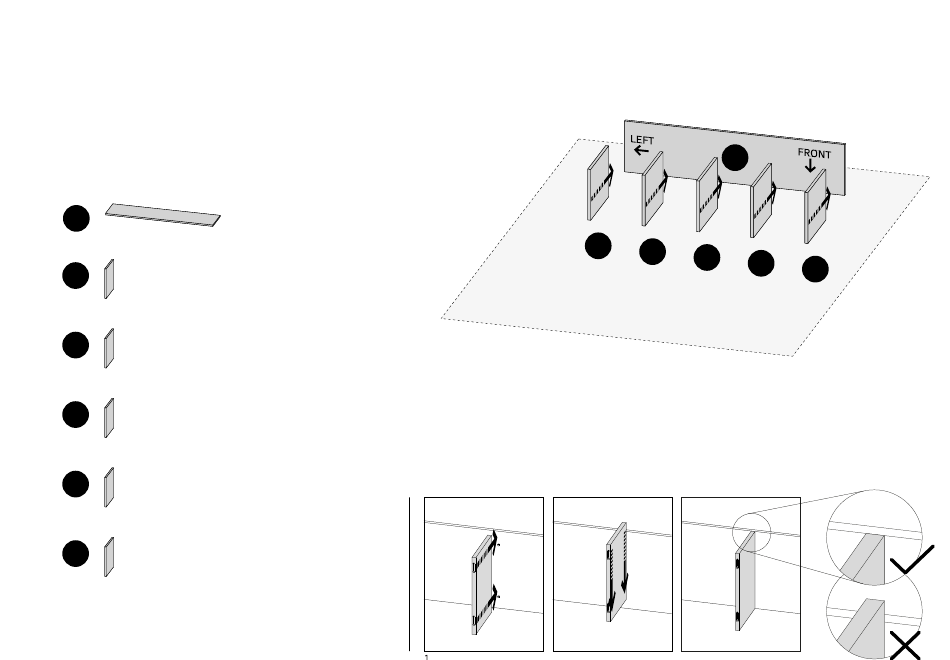 LEFT
FRONT
1