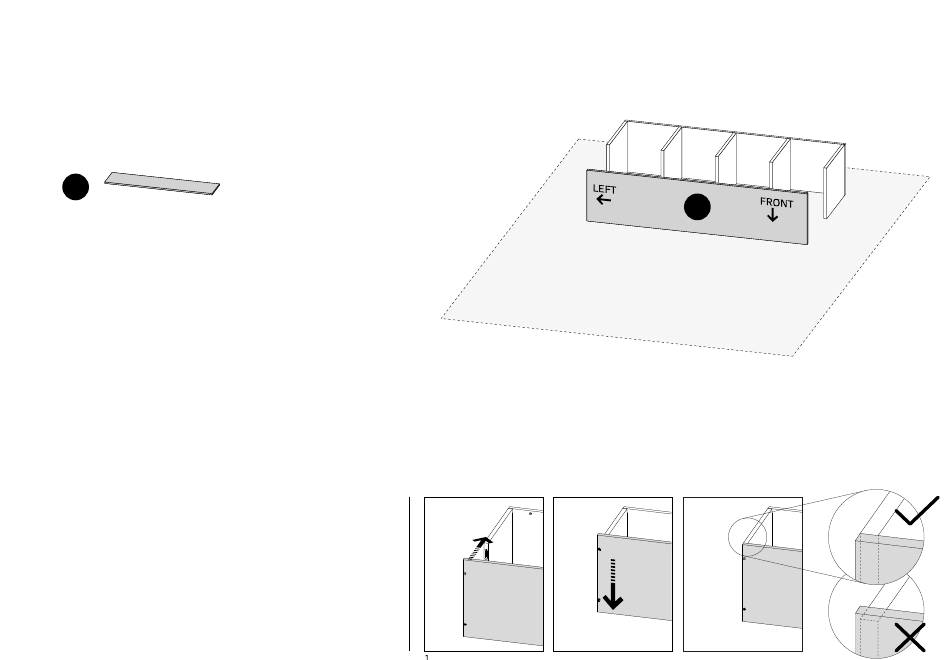 LEFT
FRONT
1