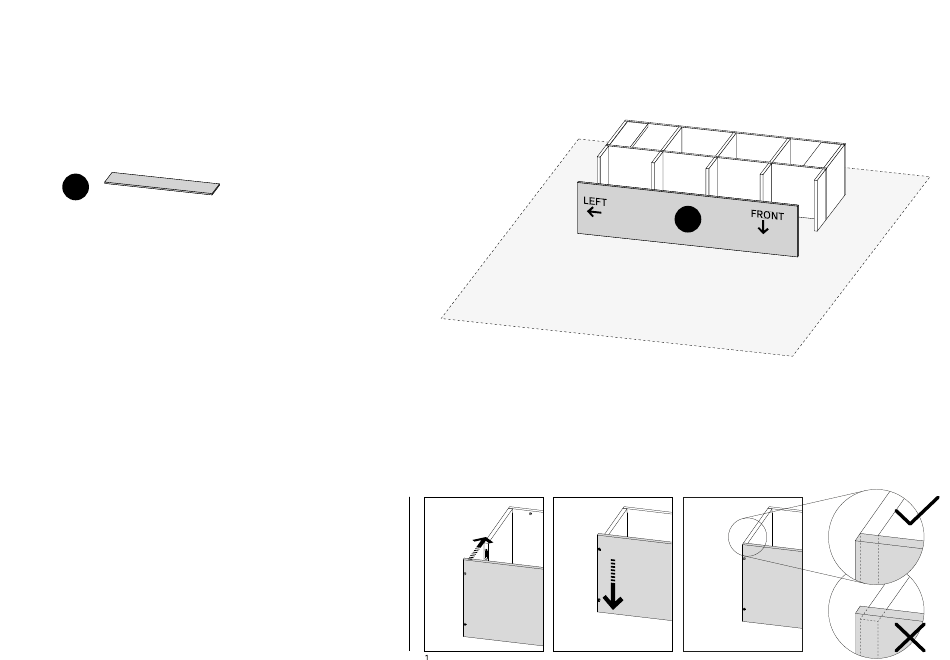 LEFT
FRONT
1