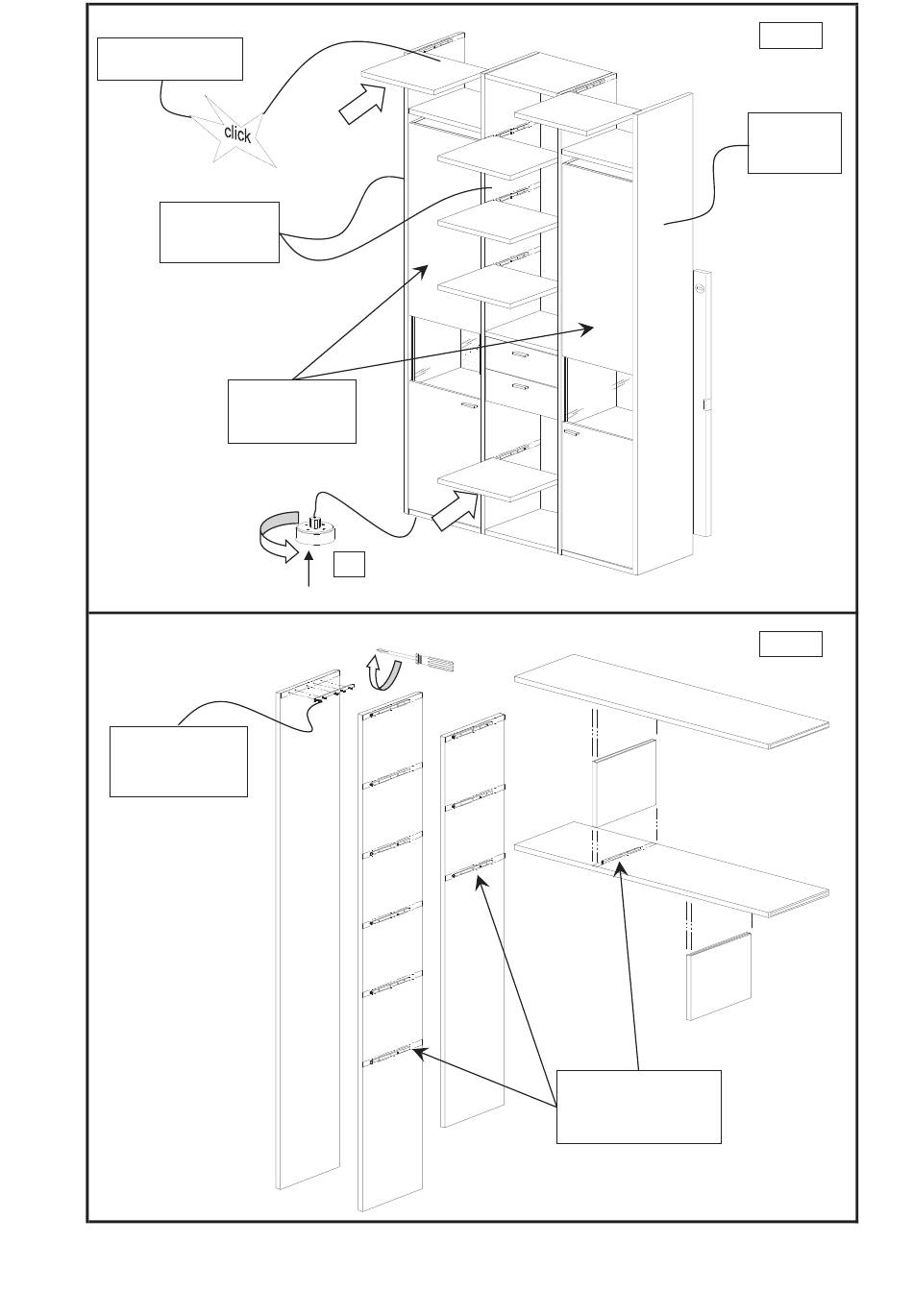 click