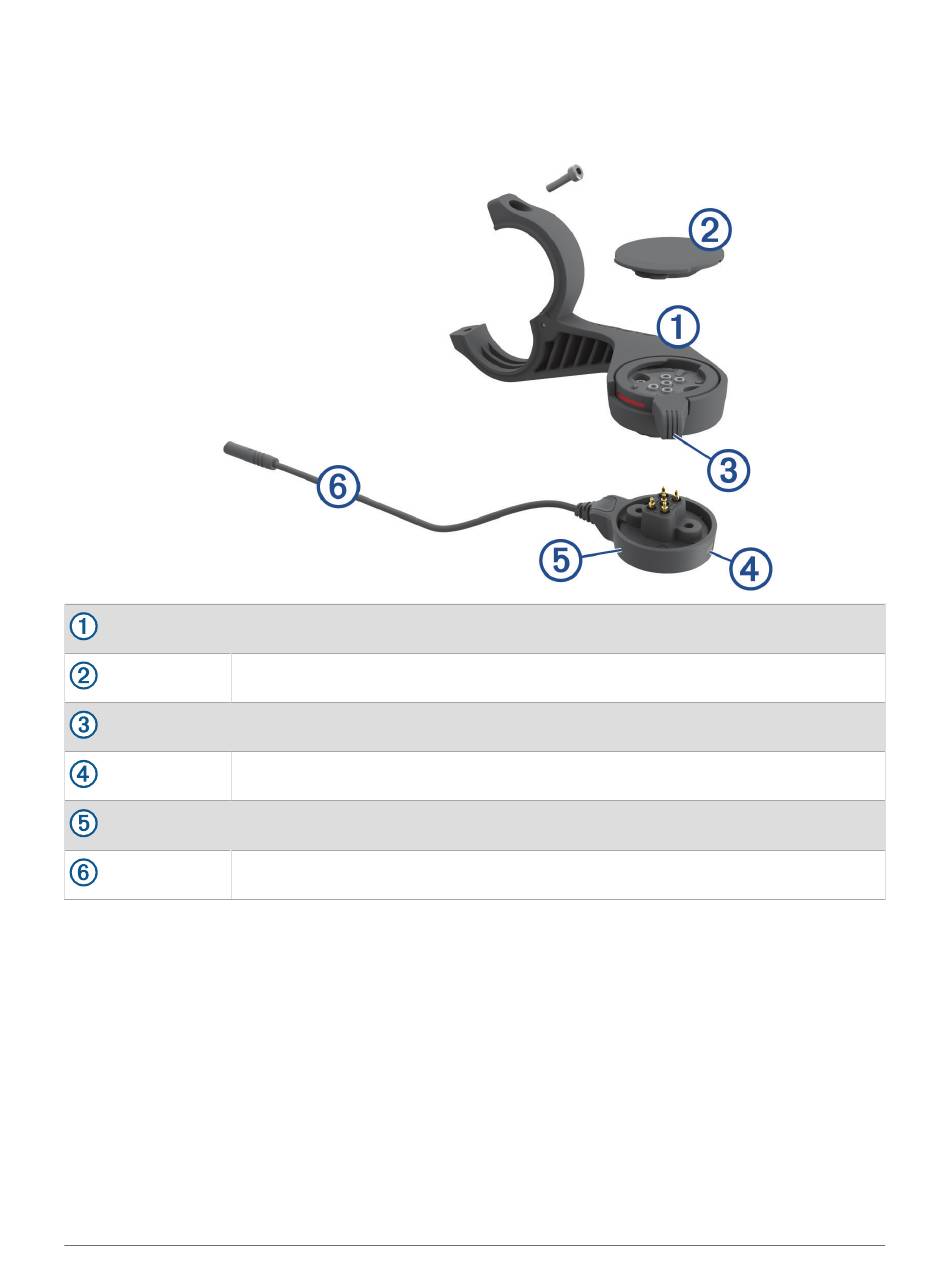 ②

①

③

⑥

⑤

④

| ① | |
|---|---|
| ② | |
| ③ | |
| ④ | |
| ⑤ | |
| ⑥ | |