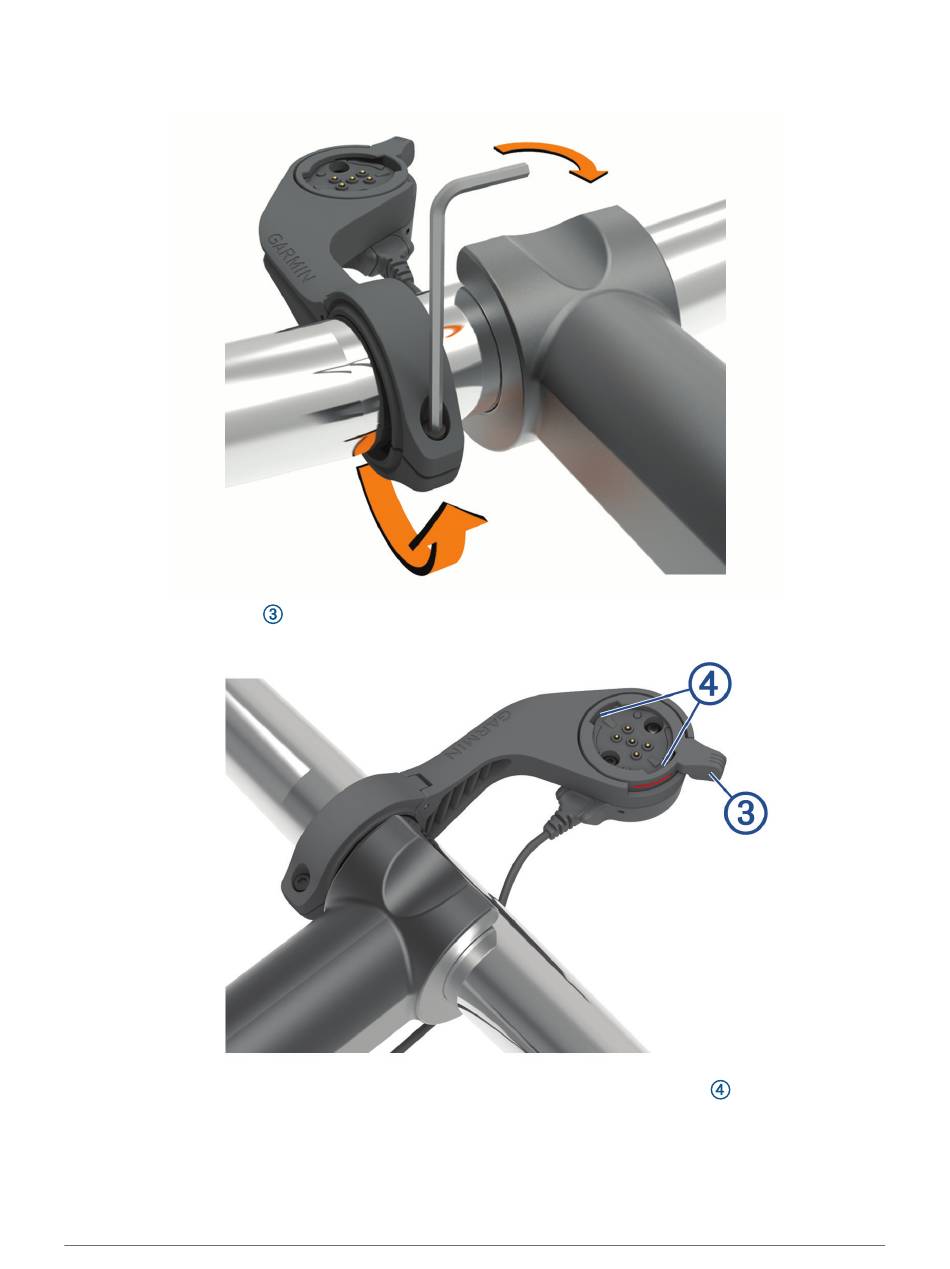 GARMIN

③

GARMIN

④

③

④