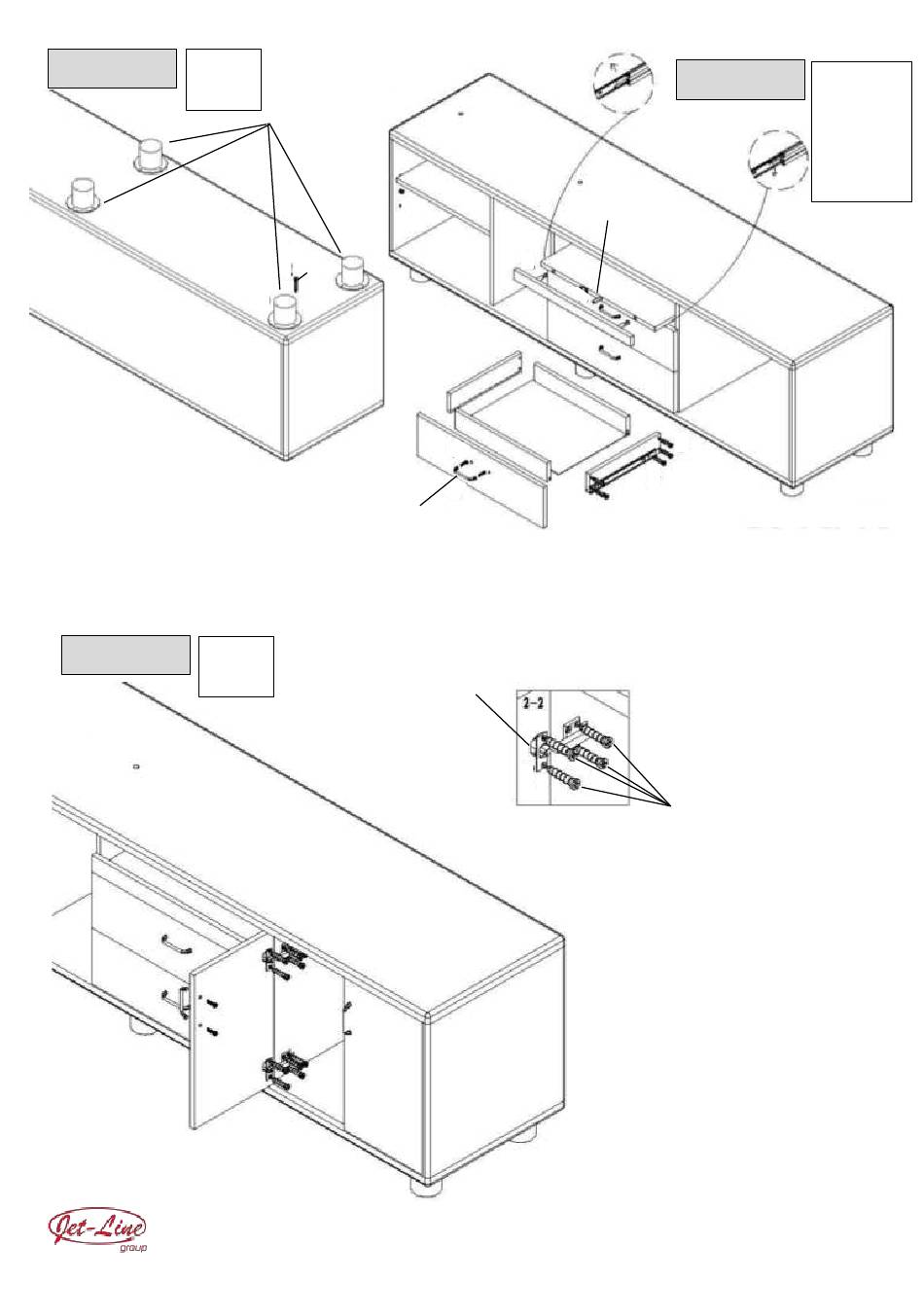 2-2

Jet-Line
group