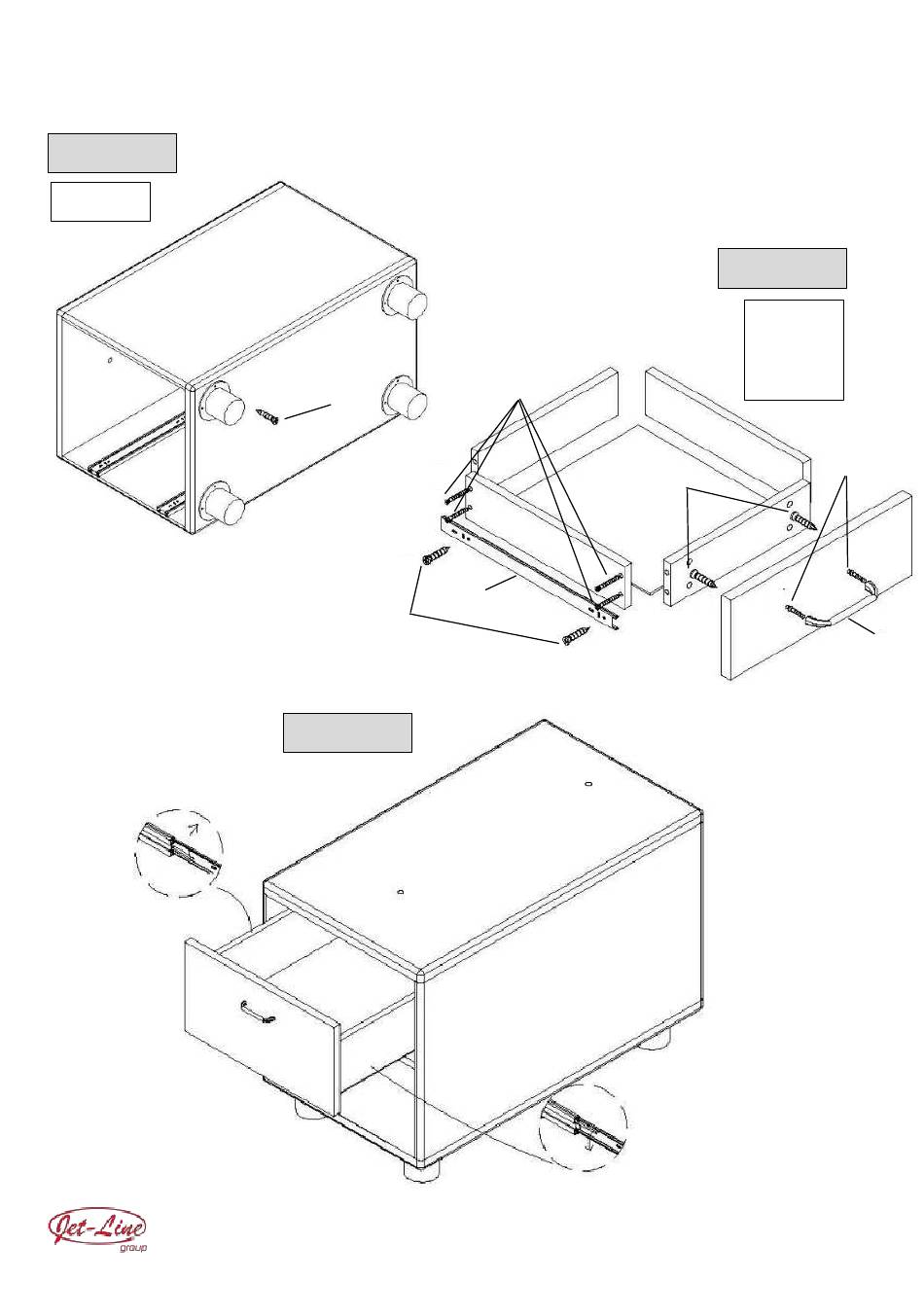 Jet-Line
group