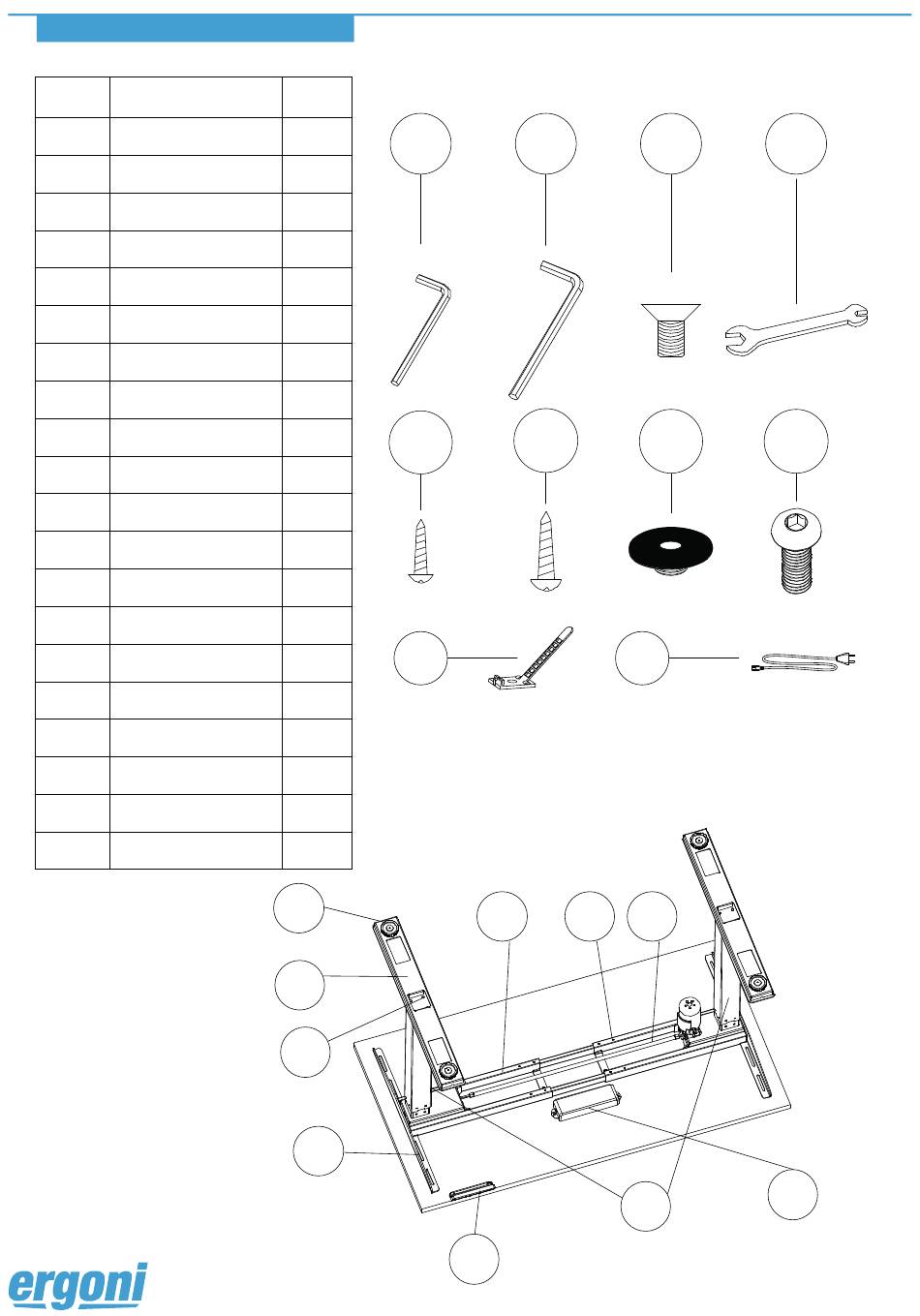 ergoni