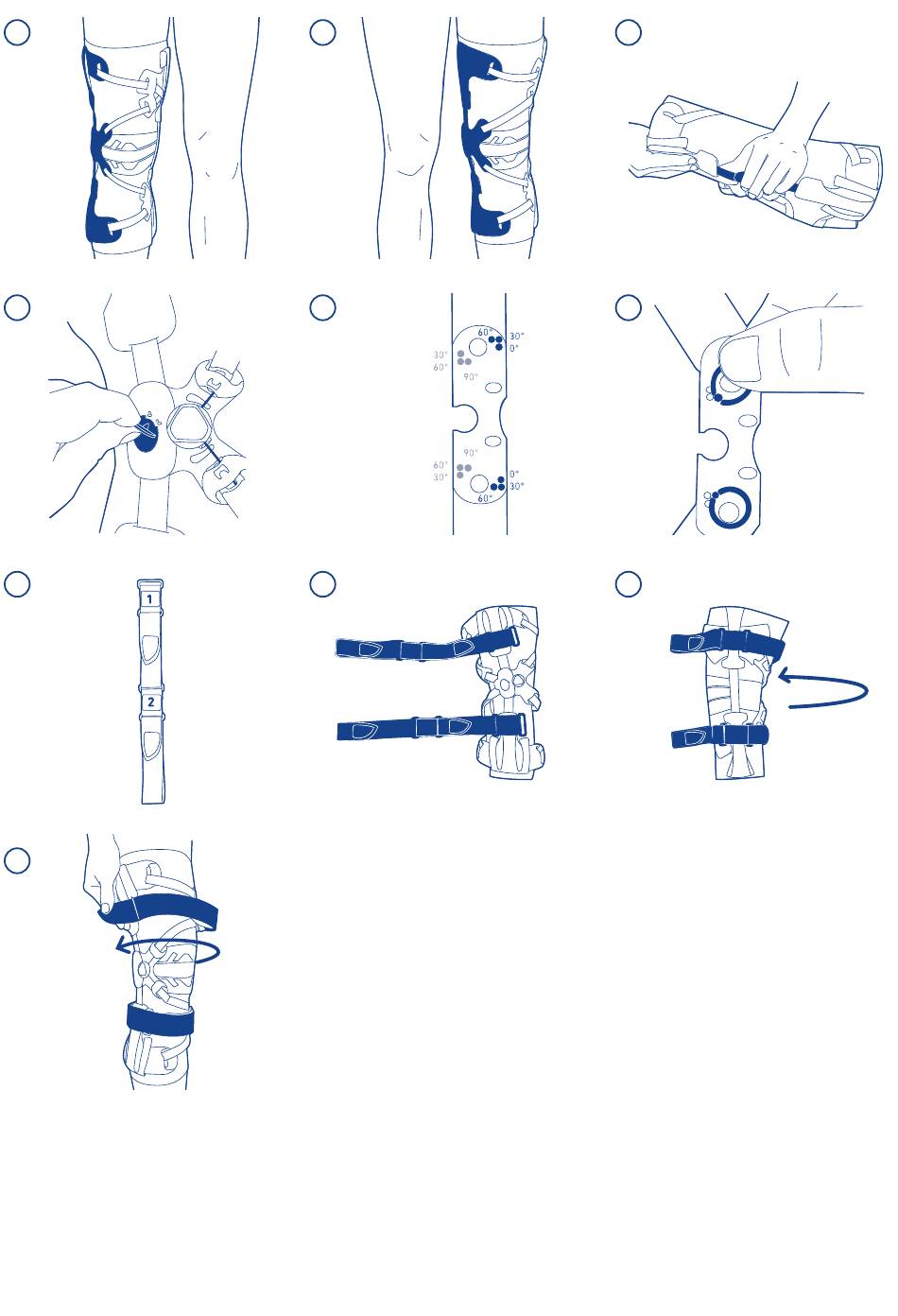 a
b

60°
30°
0°
30°
60°
90°
90°
60°
30°
0°
30°
60°

1
2