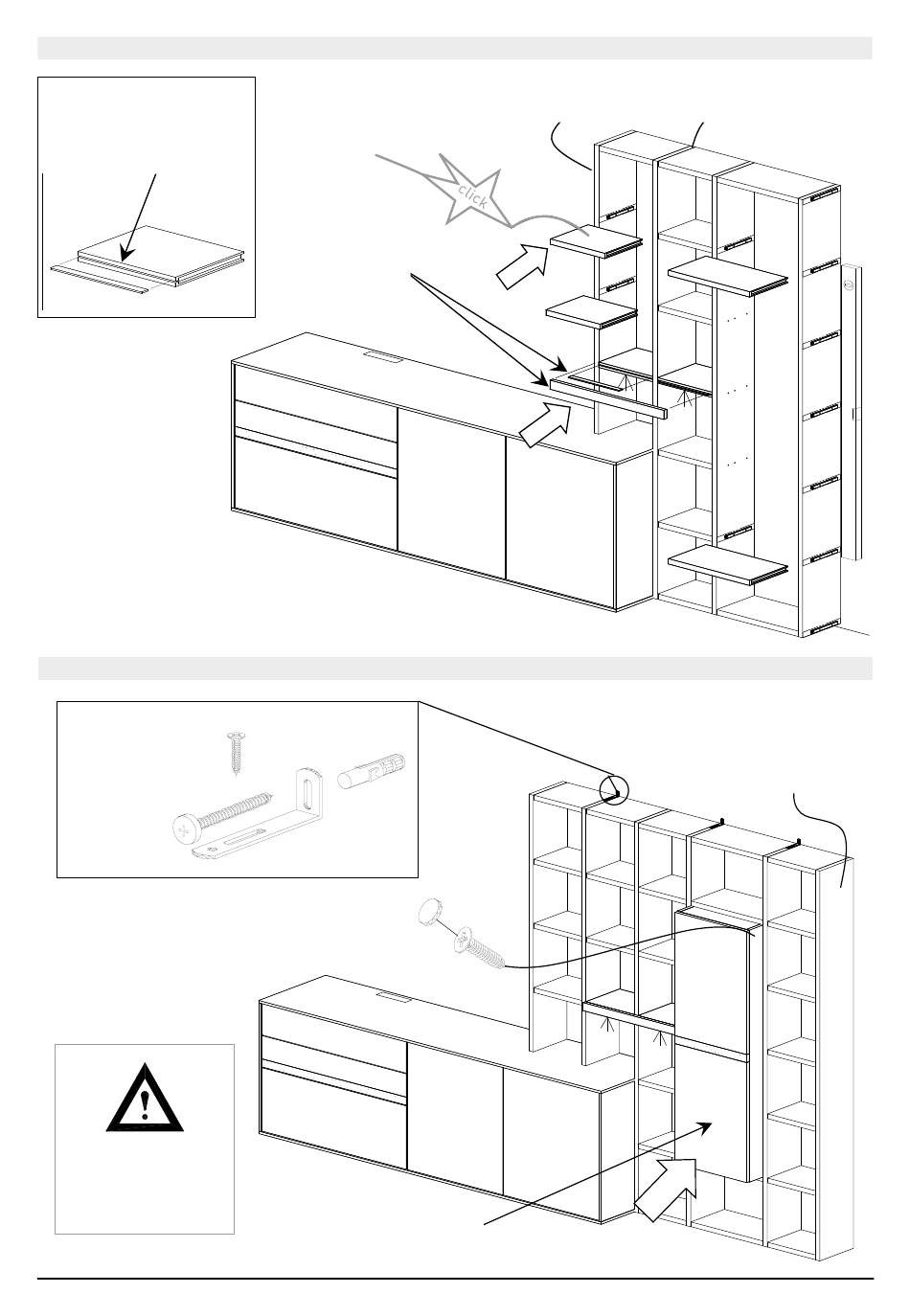 click