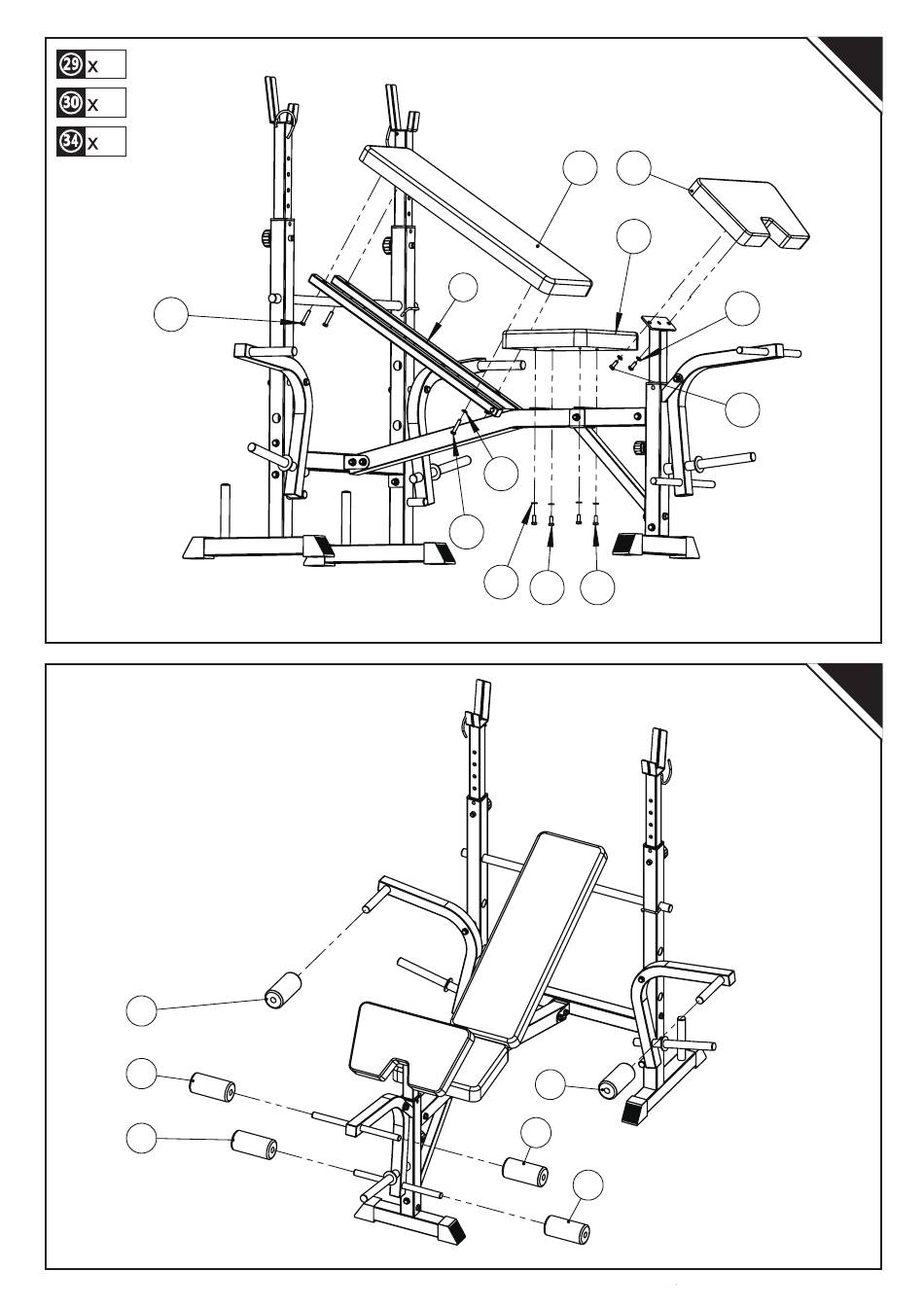 29 x
30 x
34 x