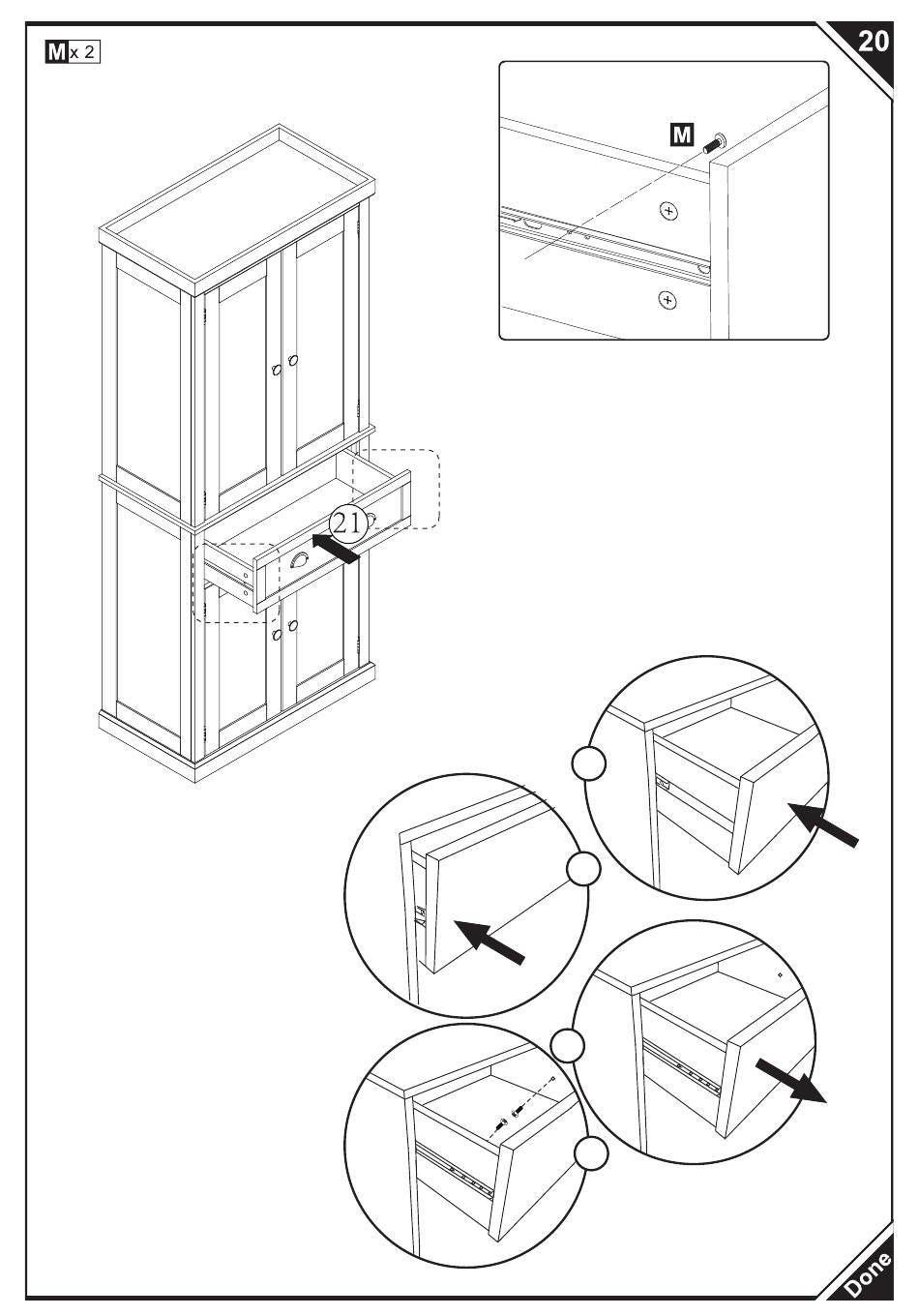 M x 2

20

M

21

Done