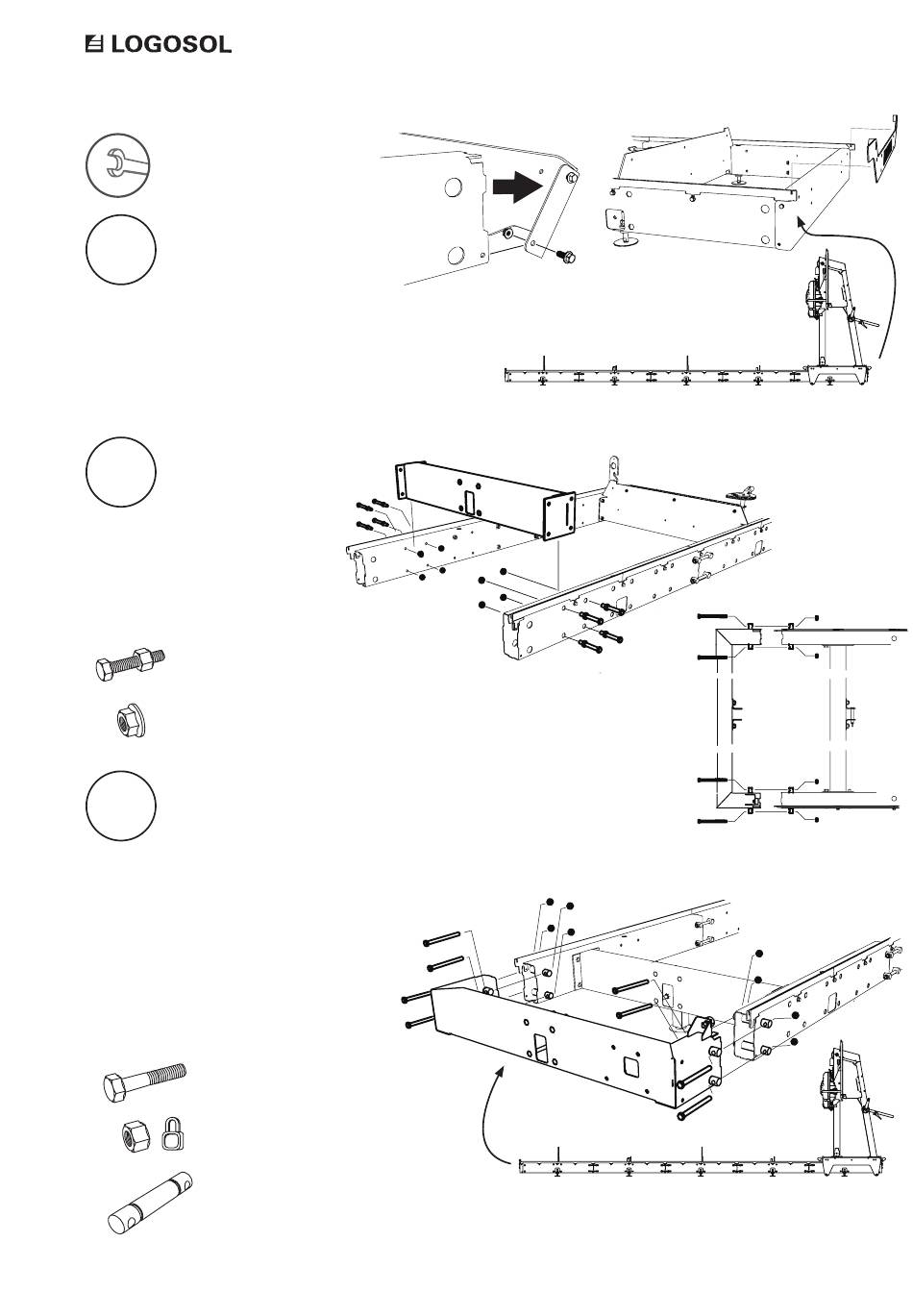 LOGOSOL