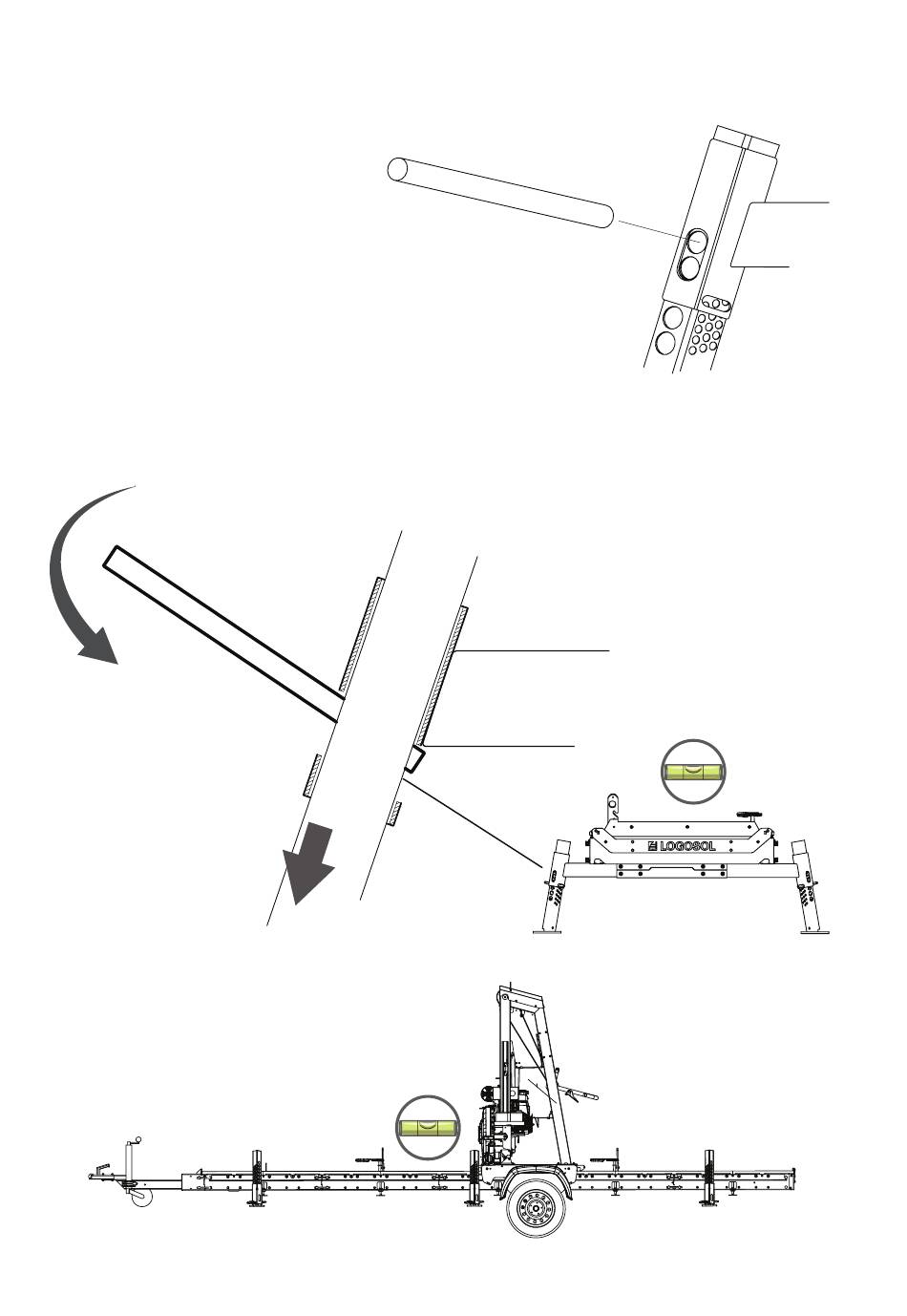 LOGOSOL