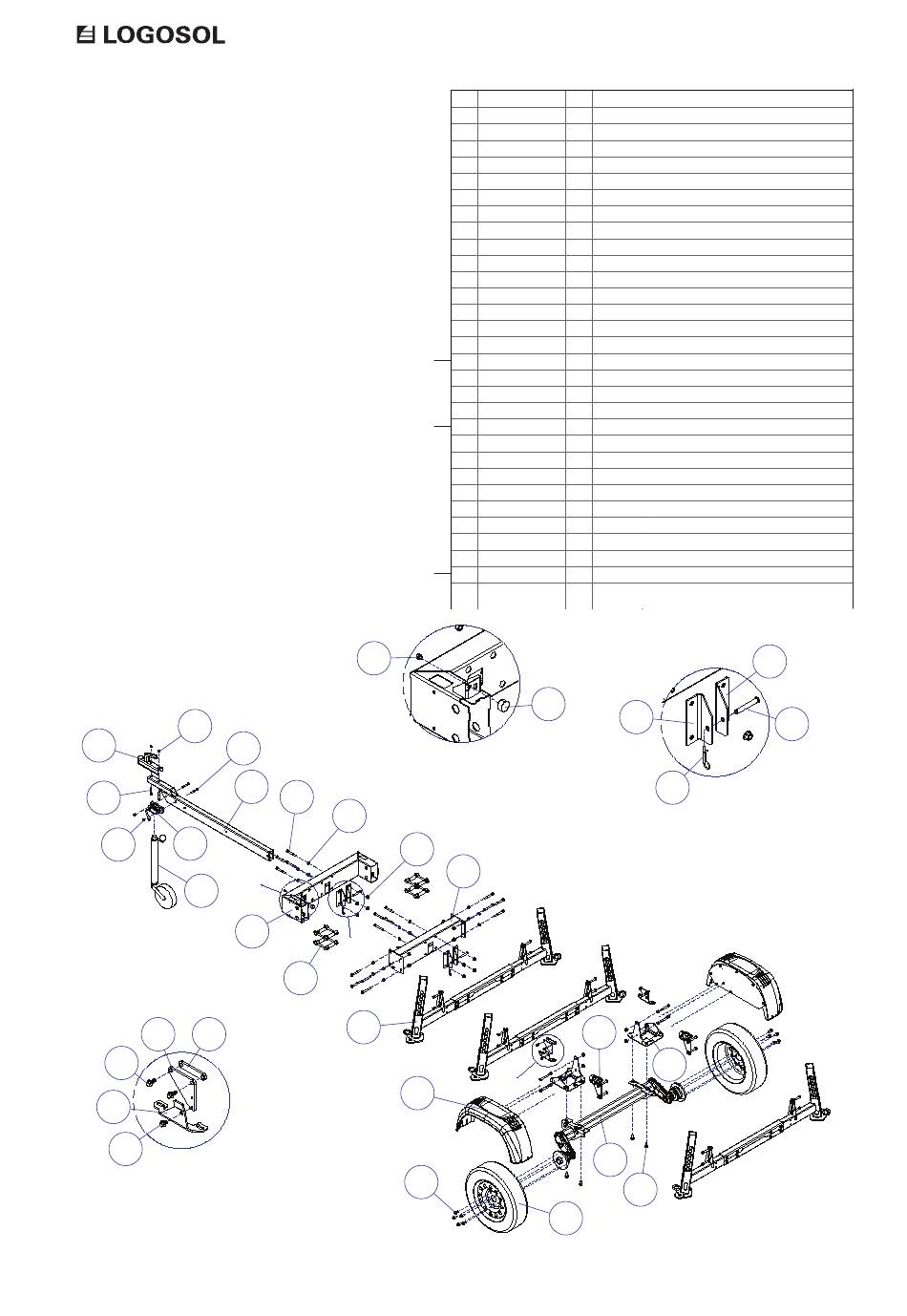 LOGOSOL