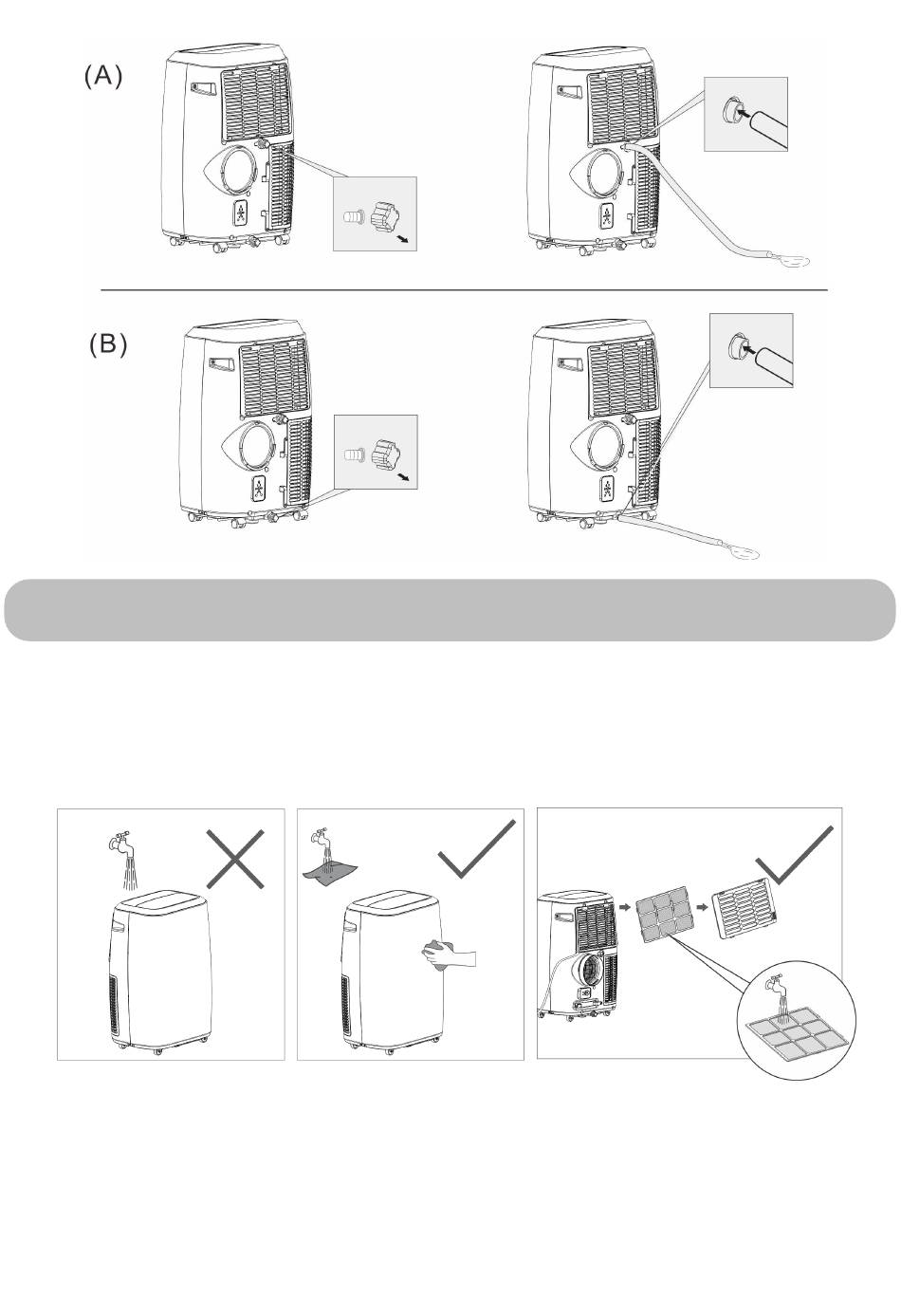 (A)

(B)