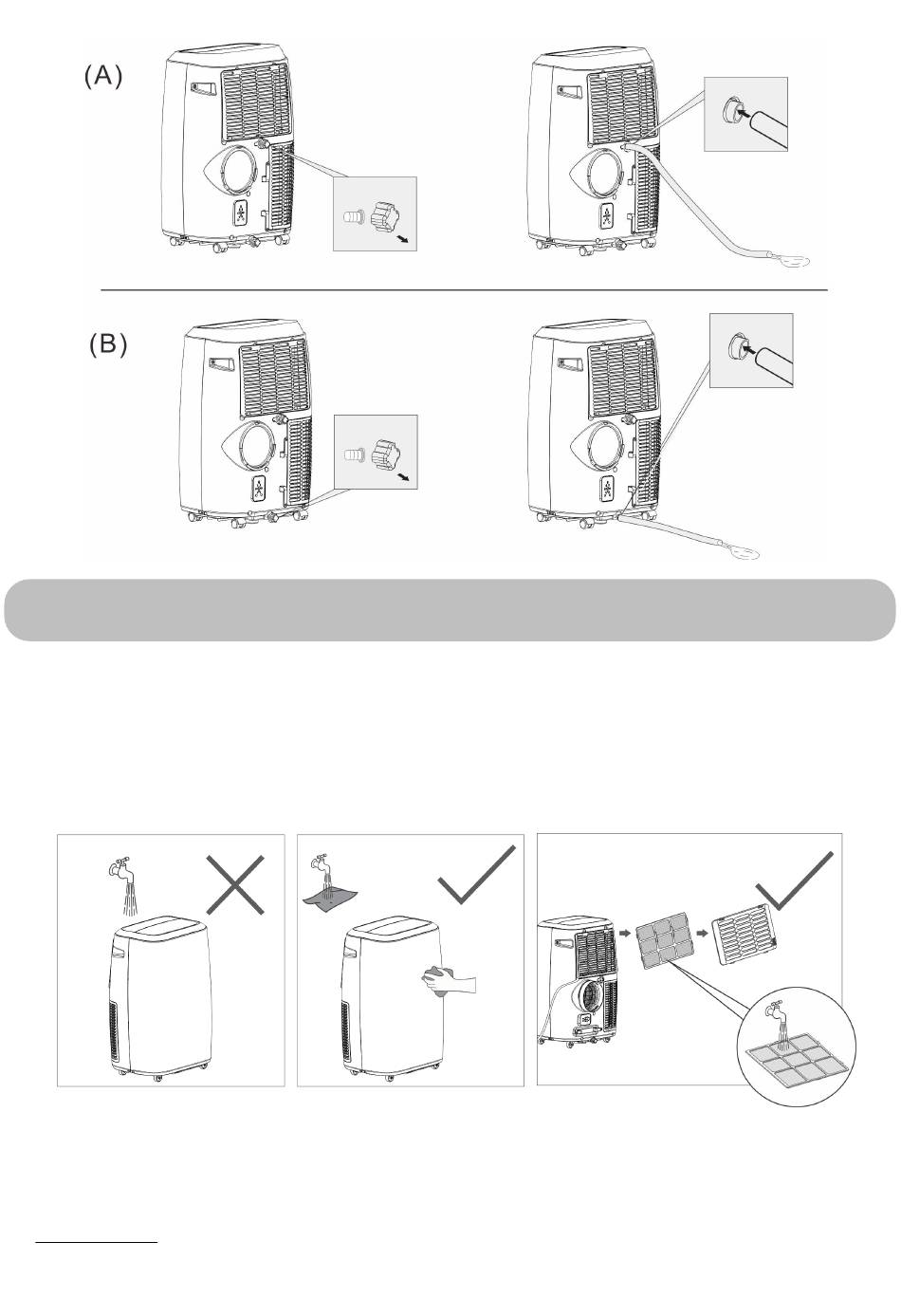 (A)

(B)