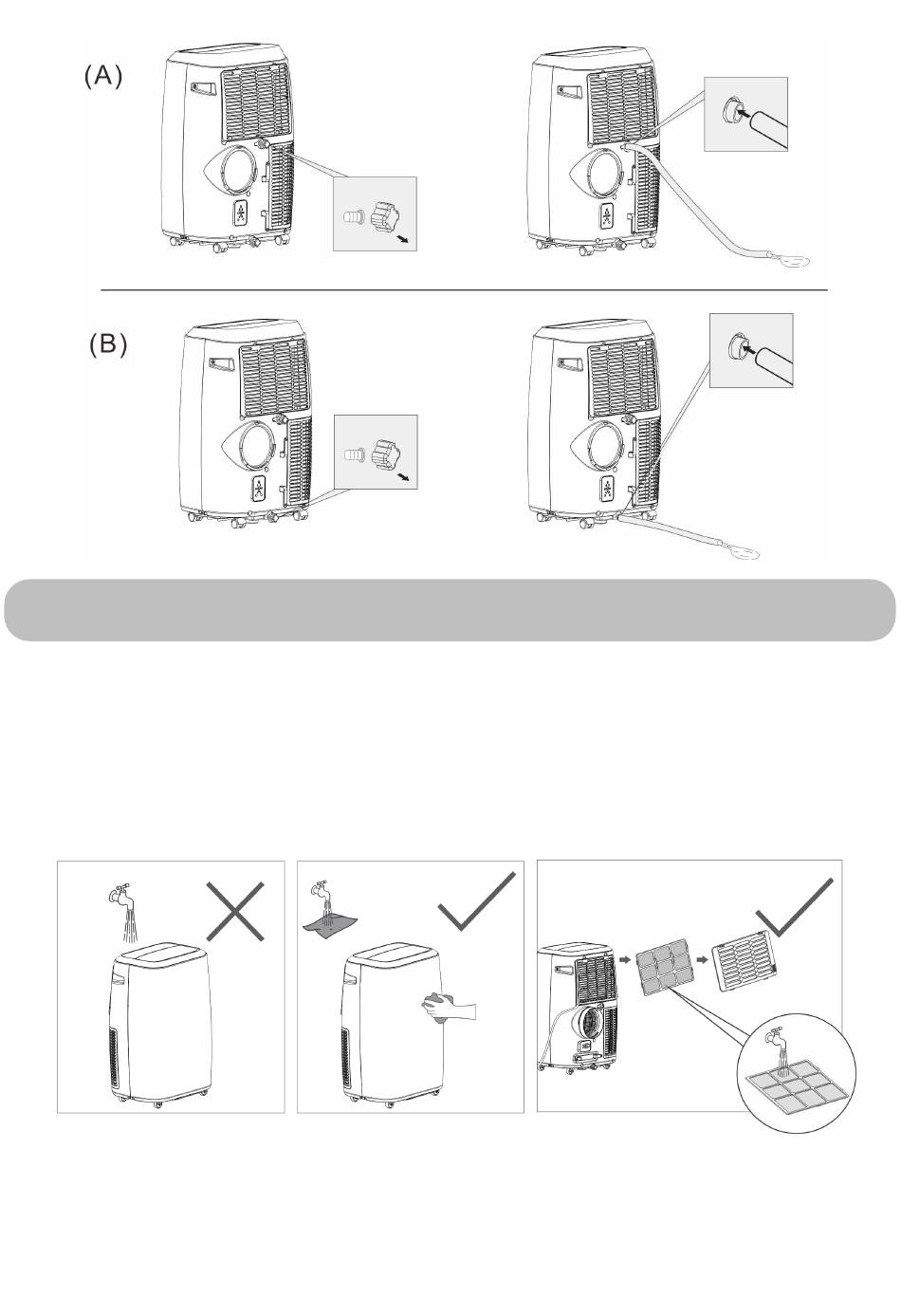 (A)

(B)