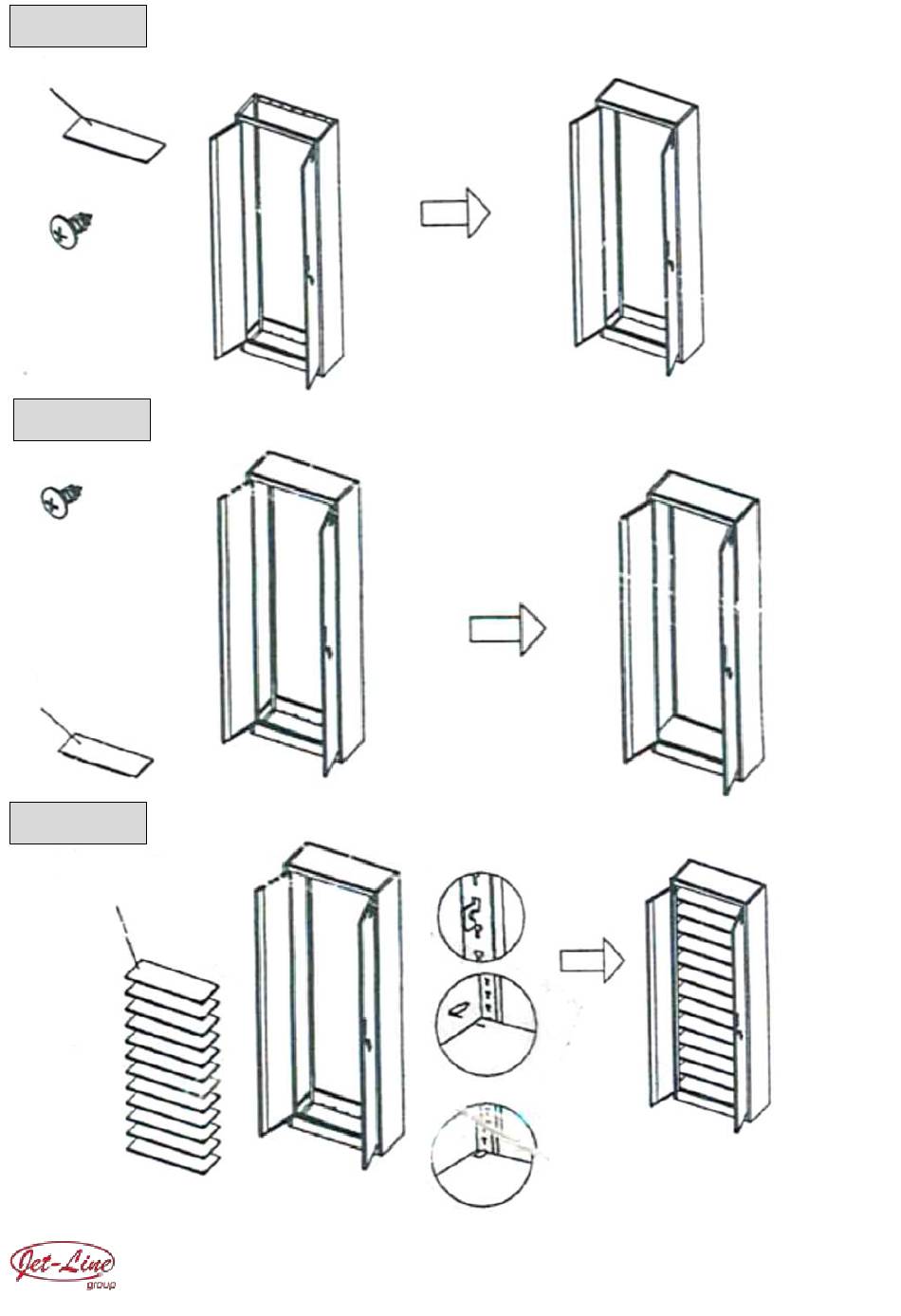 Jet-Line
group