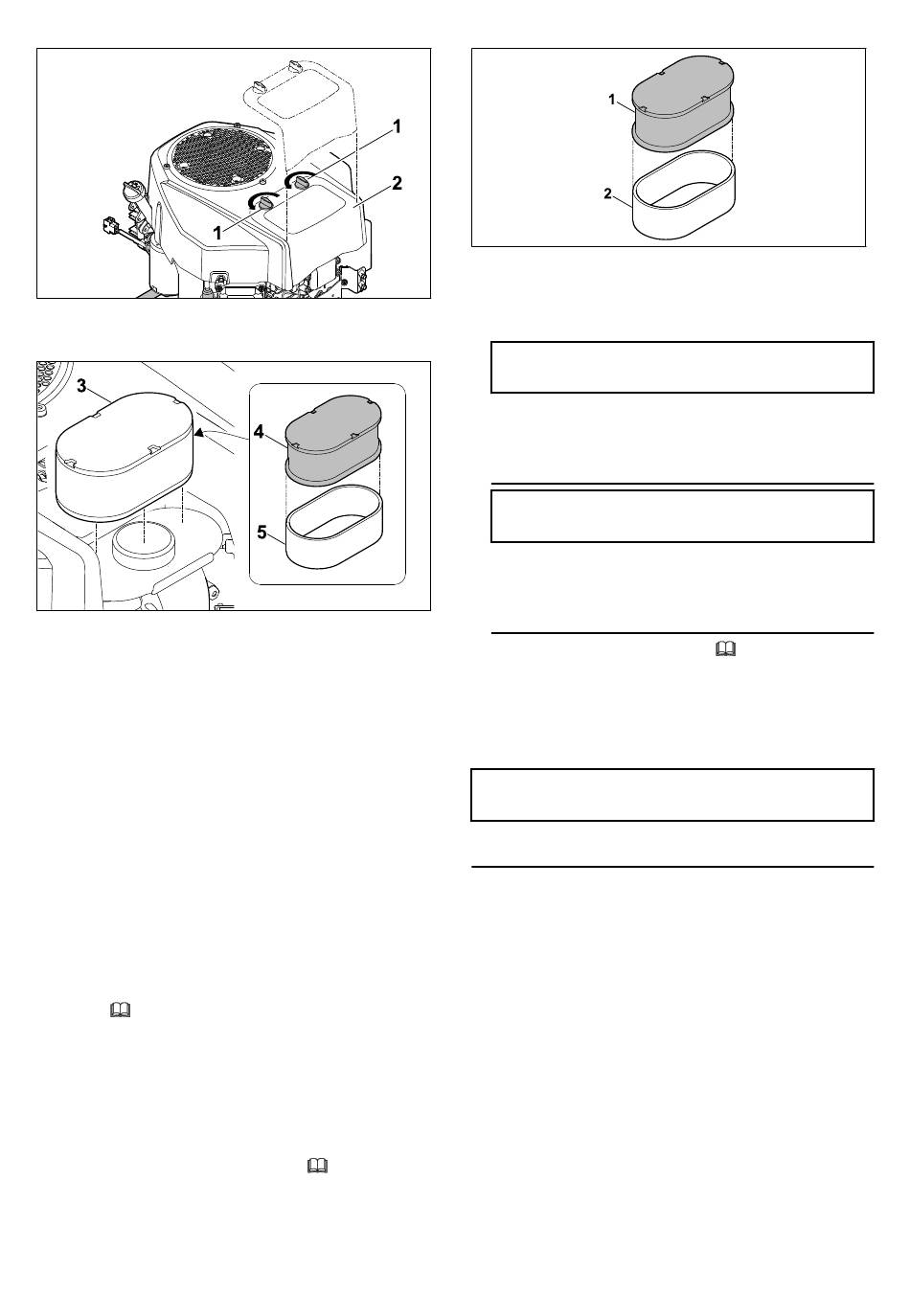 1
2
1

3
4
5

1
2