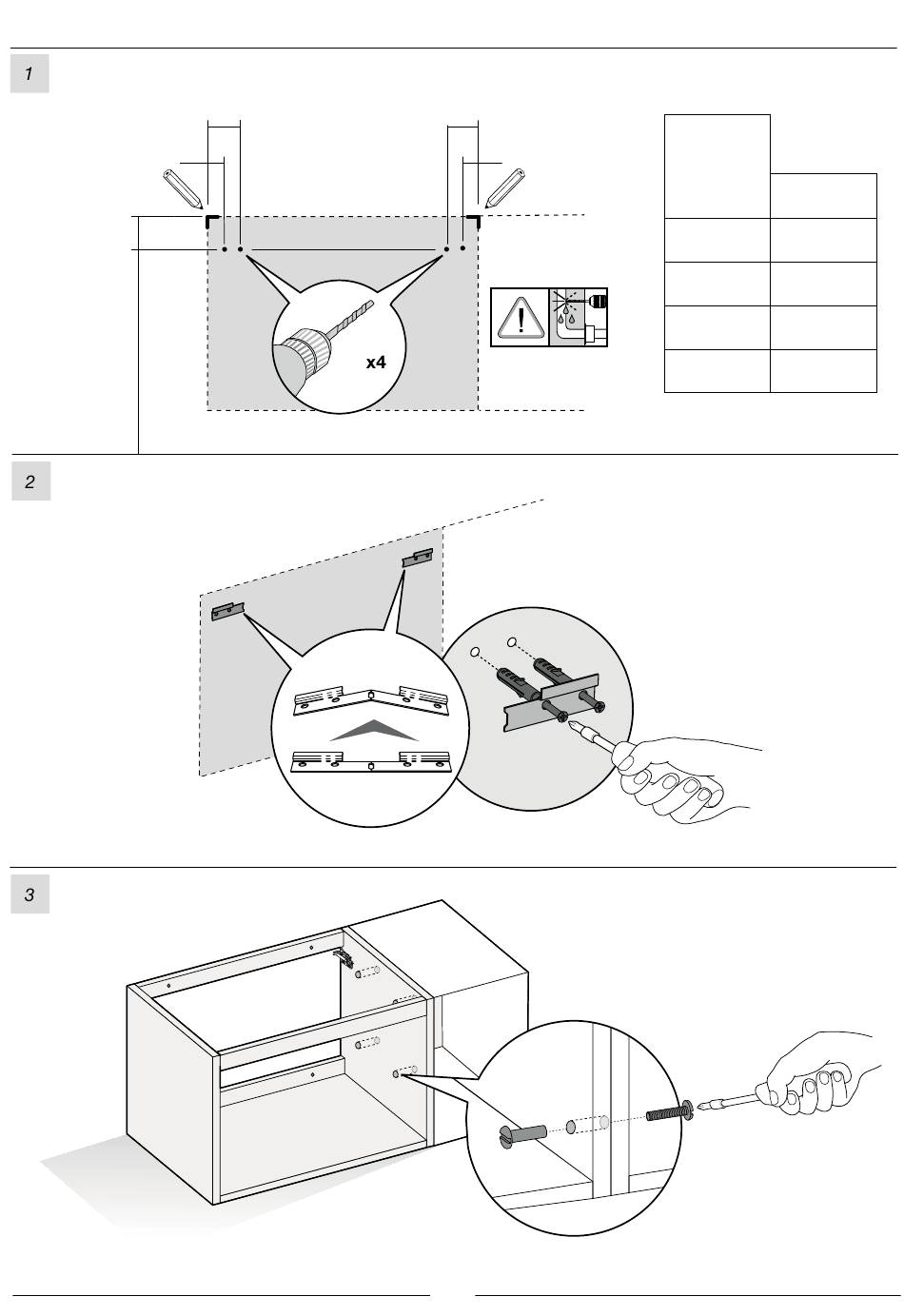 1

x4

2

3