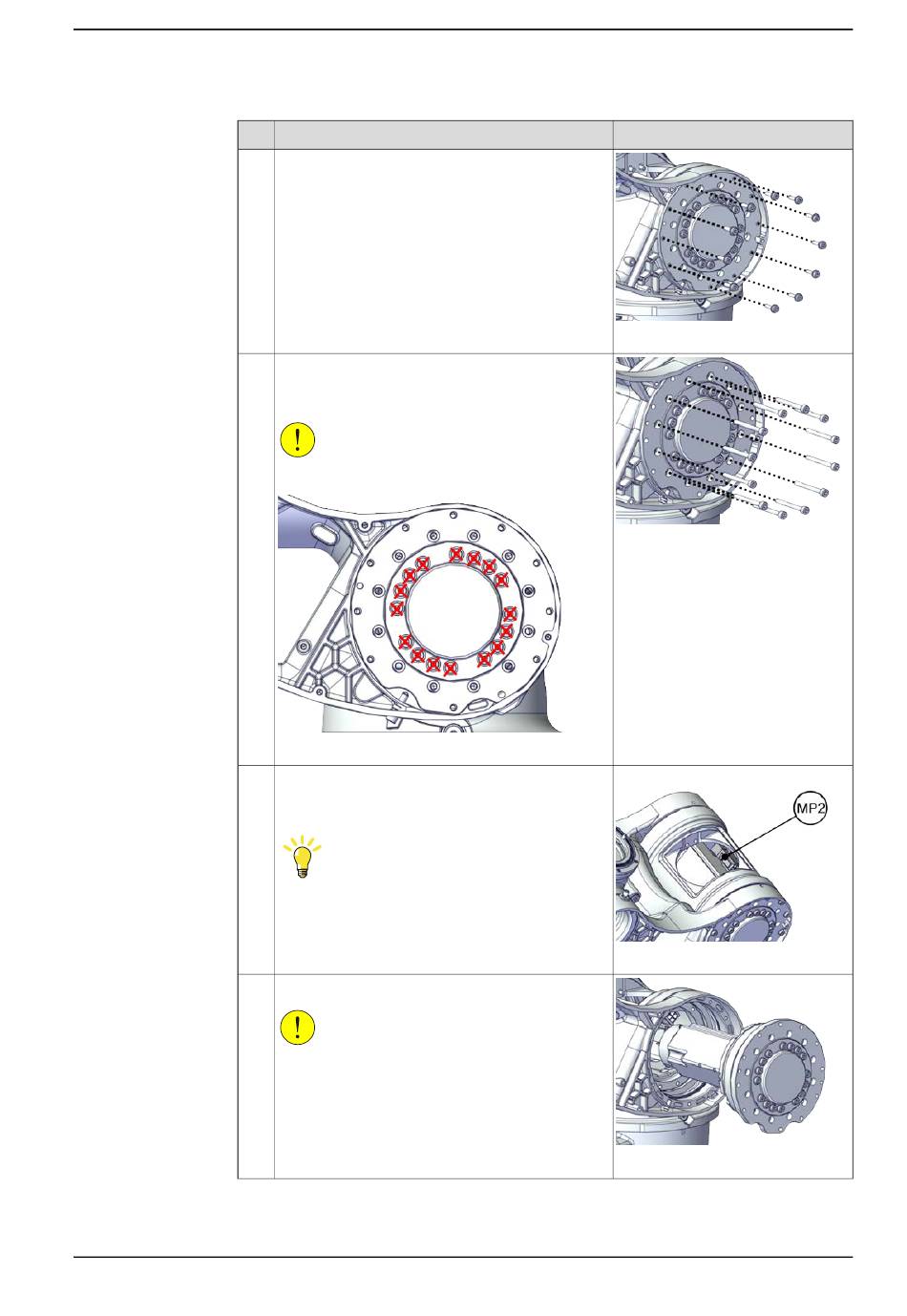 MP2