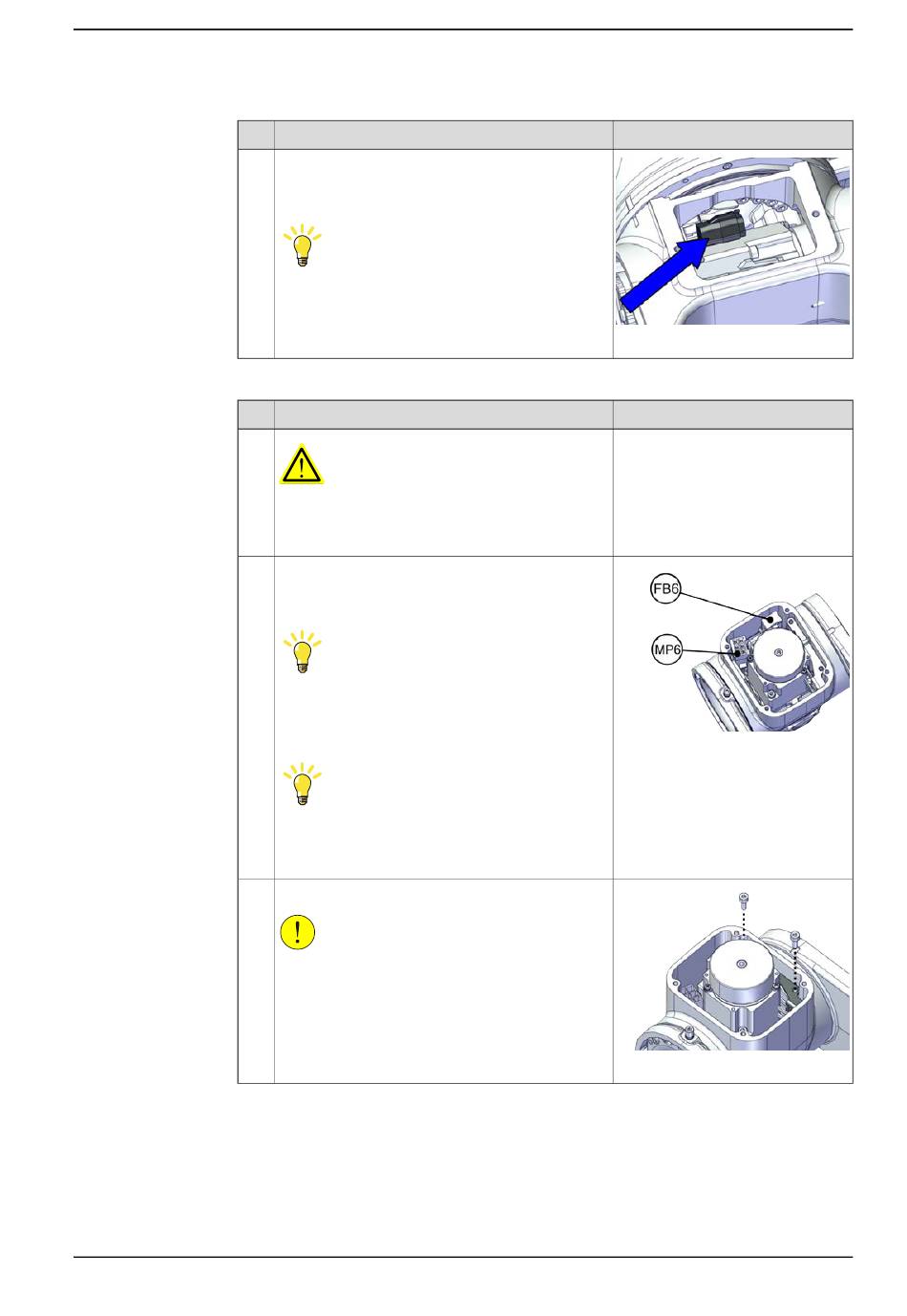 FB6

MP6