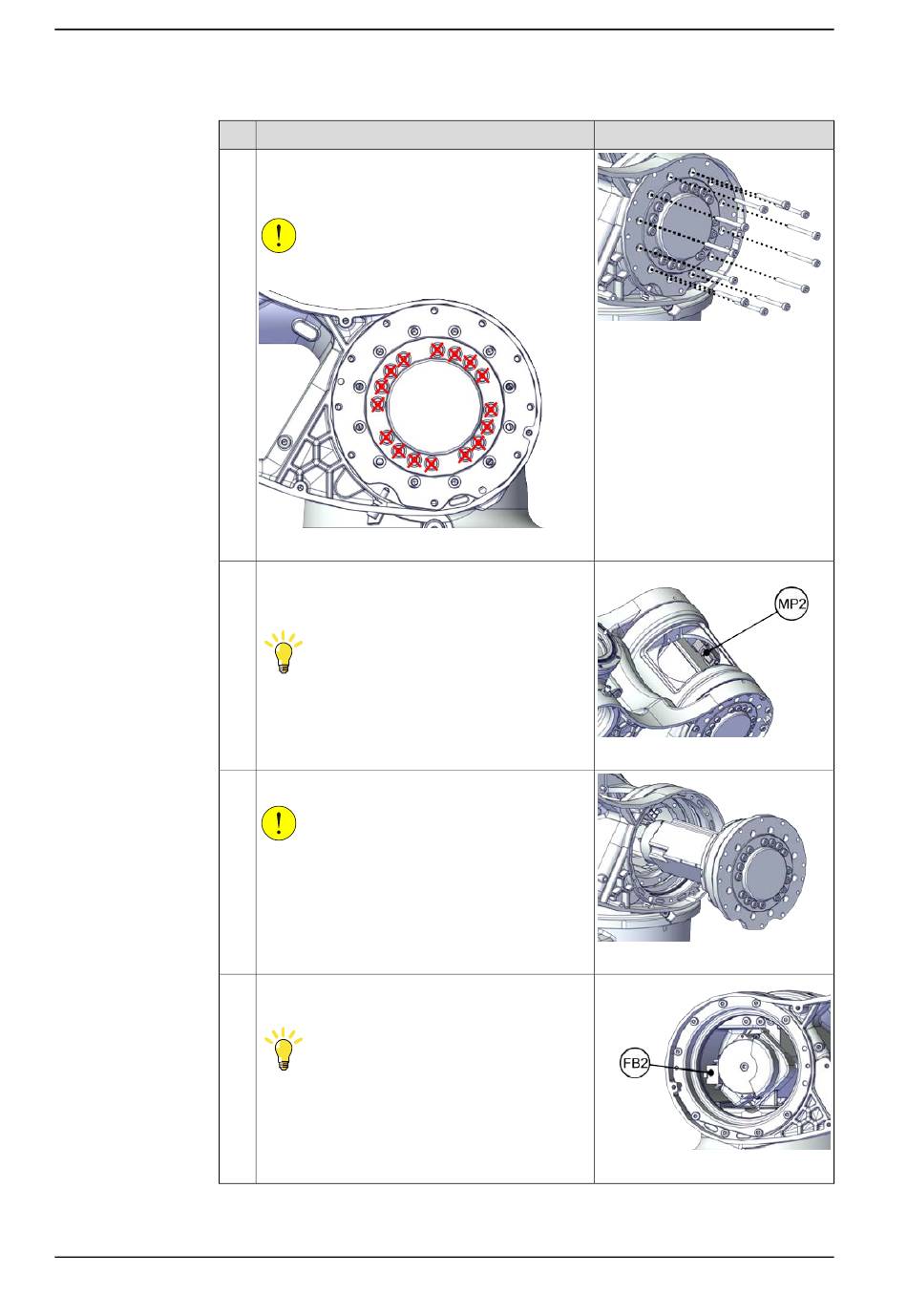 MP2

FB2